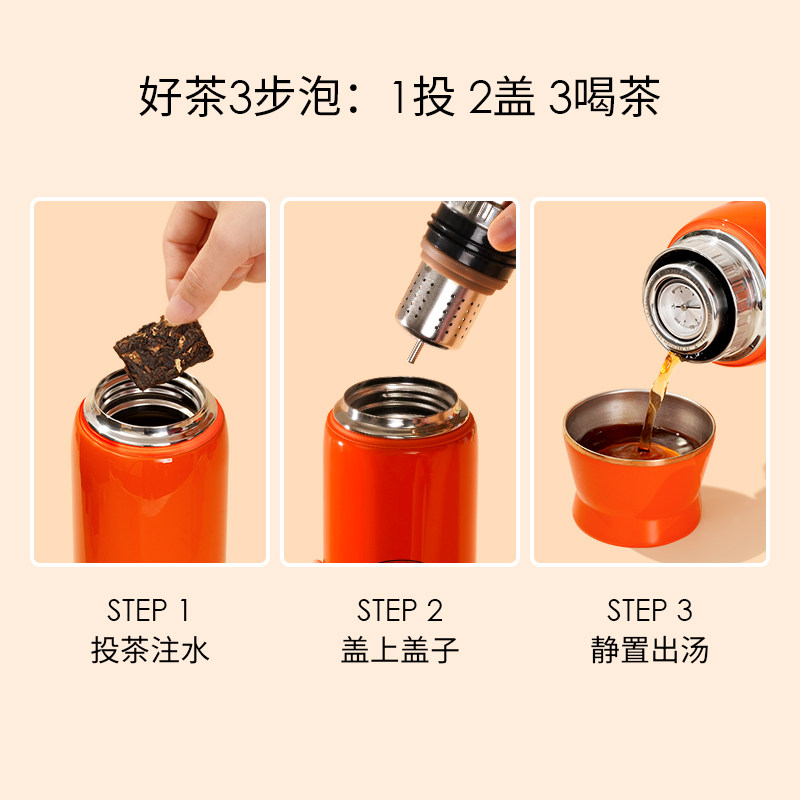 好茶3步泡：1投 2盖 3喝茶

STEP 1
投茶注水

STEP 2
盖上盖子

STEP 3
静置出汤