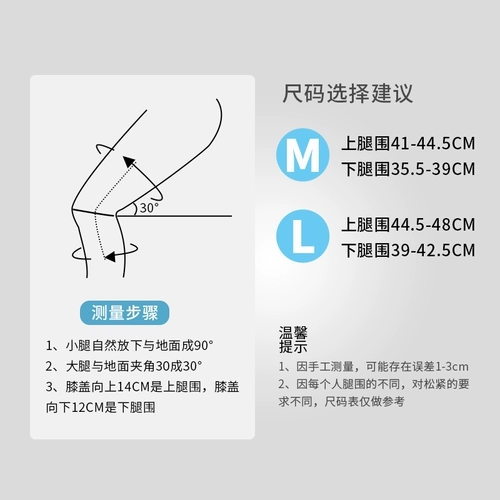 30°

测量步骤

1、小腿自然放下与地面成90°
2、大腿与地面夹角30成30°
3、膝盖向上14CM是上腿围，膝盖向下12CM是下腿围

尺码选择建议

M
上腿围41-44.5CM
下腿围35.5-39CM

L
上腿围44.5-48CM
下腿围39-42.5CM

温馨提示
1、因手工测量，可能存在误差1-3cm
2、因每个人腿围的不同，对松紧的要求不同，尺码表仅做参考