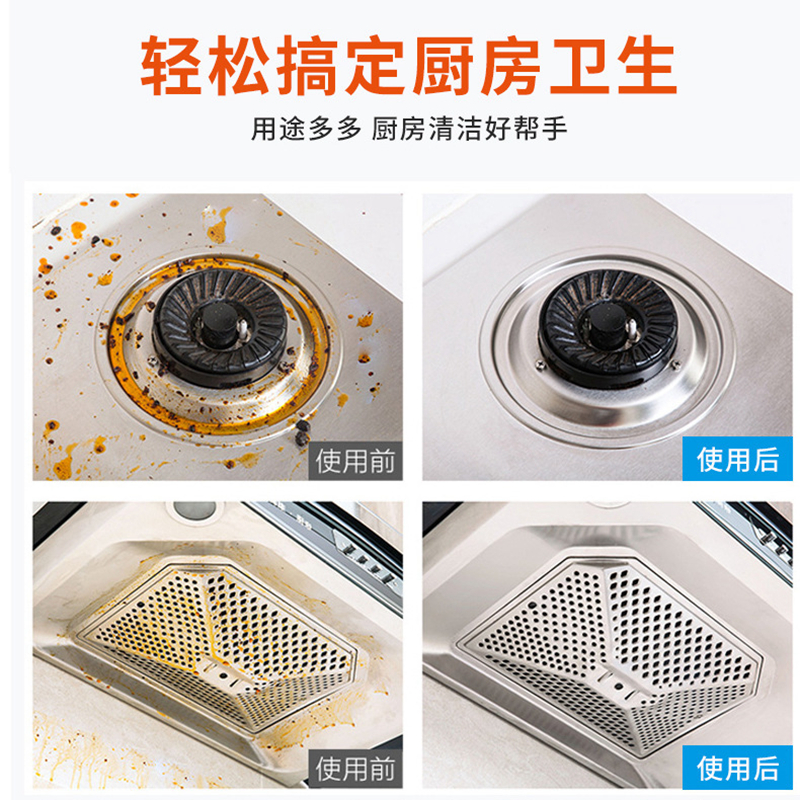 轻松搞定厨房卫生

用途多多 厨房清洁好帮手

使用前

使用后

使用前

使用后