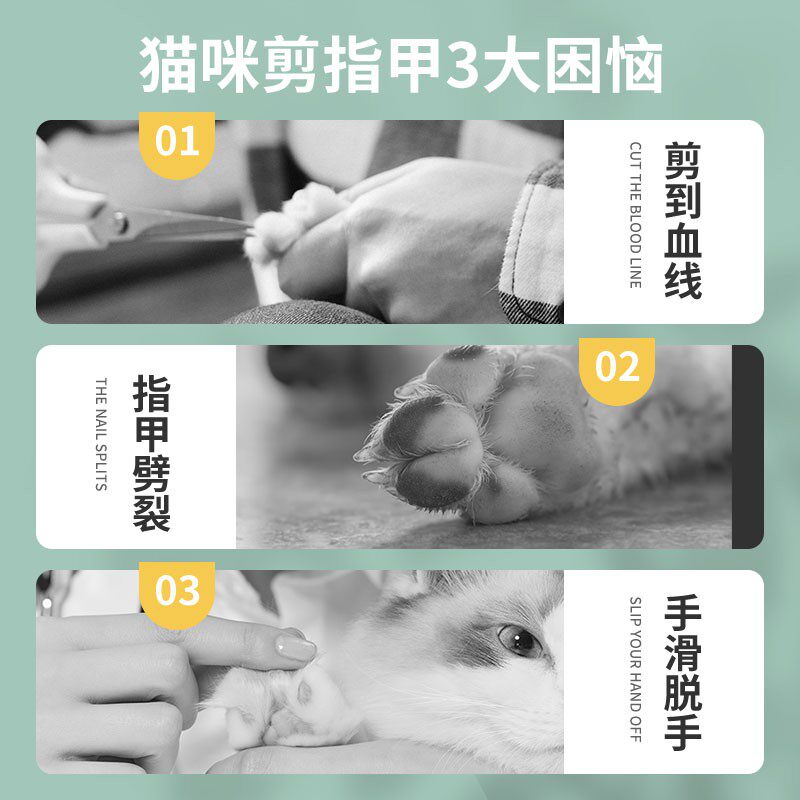 猫咪剪指甲3大困恼

01

剪到血线
CUT THE BLOOD LINE

02

指甲劈裂
THE NAIL SPLITS

03

手滑脱手
SLIP YOUR HAND OFF