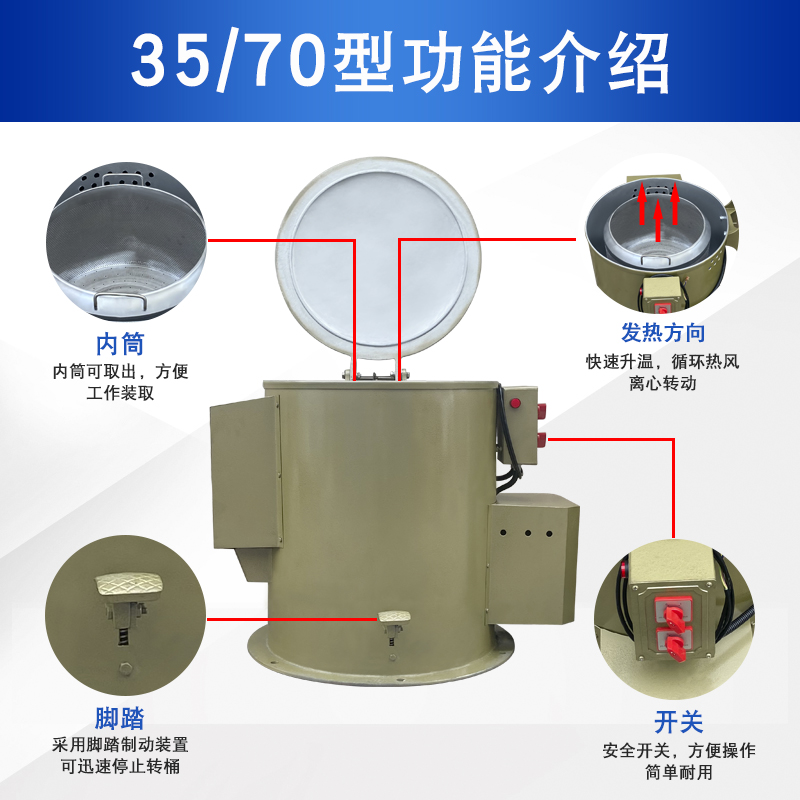 35/70型功能介绍

内筒
内筒可取出，方便工作装取

发热方向
快速升温，循环热风离心转动

脚踏
采用脚踏制动装置可迅速停止转桶

开关
安全开关，方便操作简单耐用