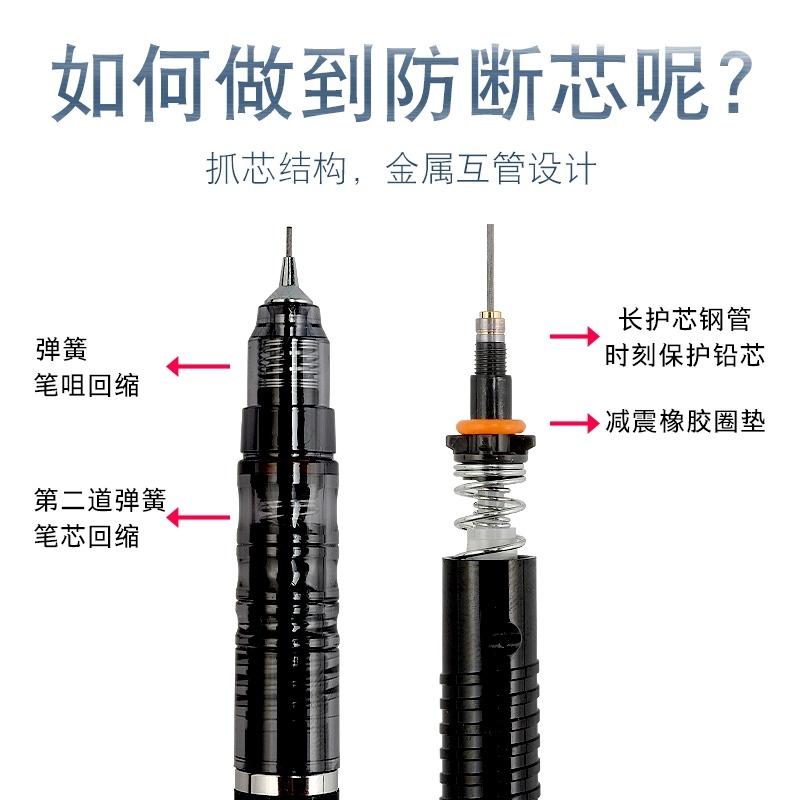 如何做到防断芯呢？

抓芯结构，金属互管设计

弹簧
笔咀回缩

第二道弹簧
笔芯回缩

长护芯钢管
时刻保护铅芯

减震橡胶圈垫