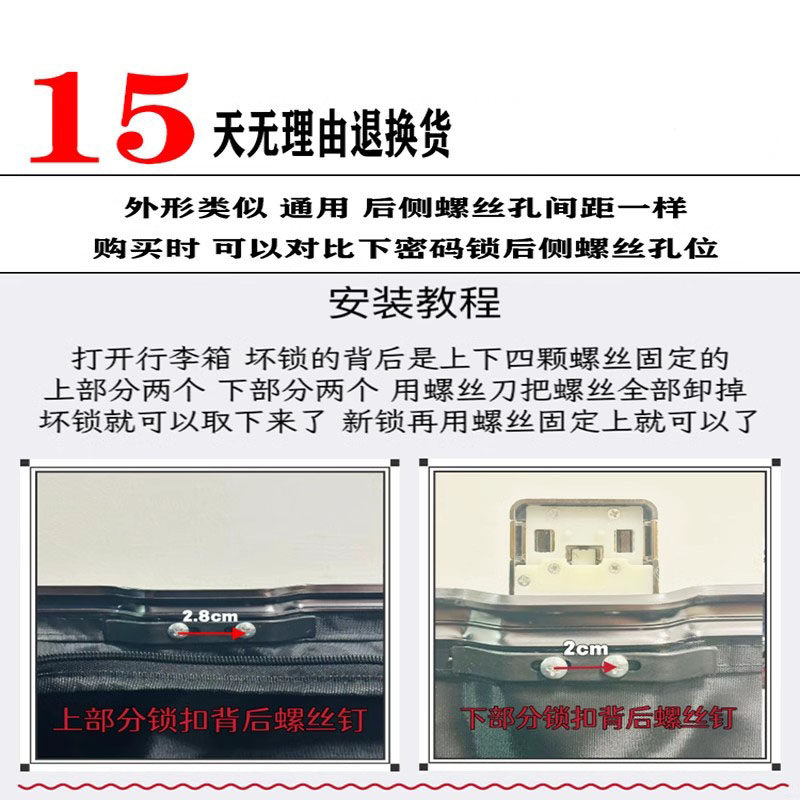 15 天无理由退换货

外形类似 通用 后侧螺丝孔间距一样
购买时 可以对比下密码锁后侧螺丝孔位

安装教程

打开行李箱 坏锁的背后是上下四颗螺丝固定的
上部分两个 下部分两个 用螺丝刀把螺丝全部卸掉
坏锁就可以取下来了 新锁再用螺丝固定上就可以了

2.8cm
上部分锁扣背后螺丝钉

2cm
下部分锁扣背后螺丝钉