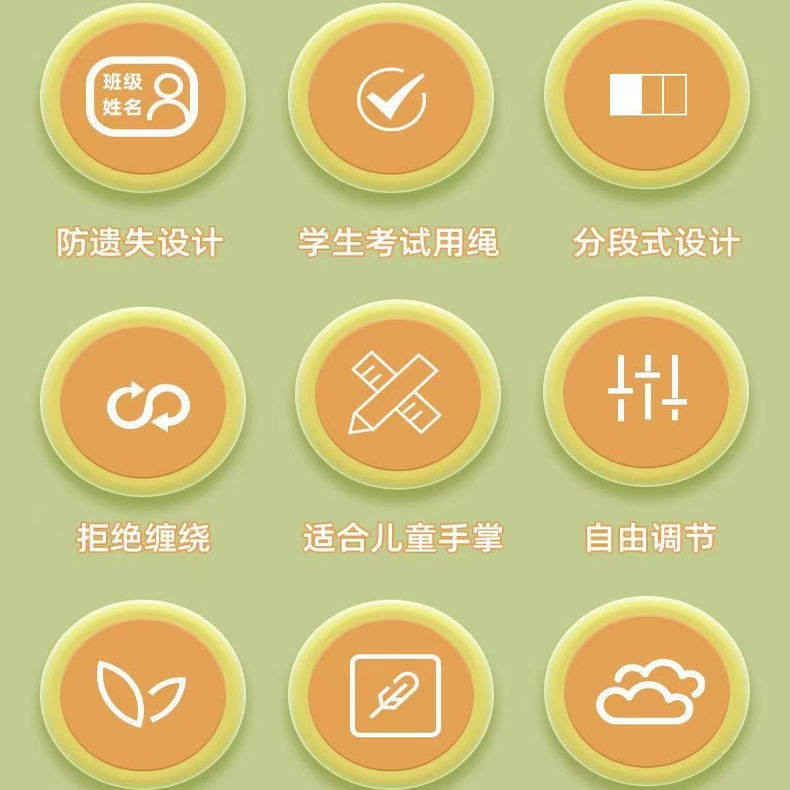 班级
姓名

防遗失设计

学生考试用绳

分段式设计

拒绝缠绕

适合儿童手掌

自由调节