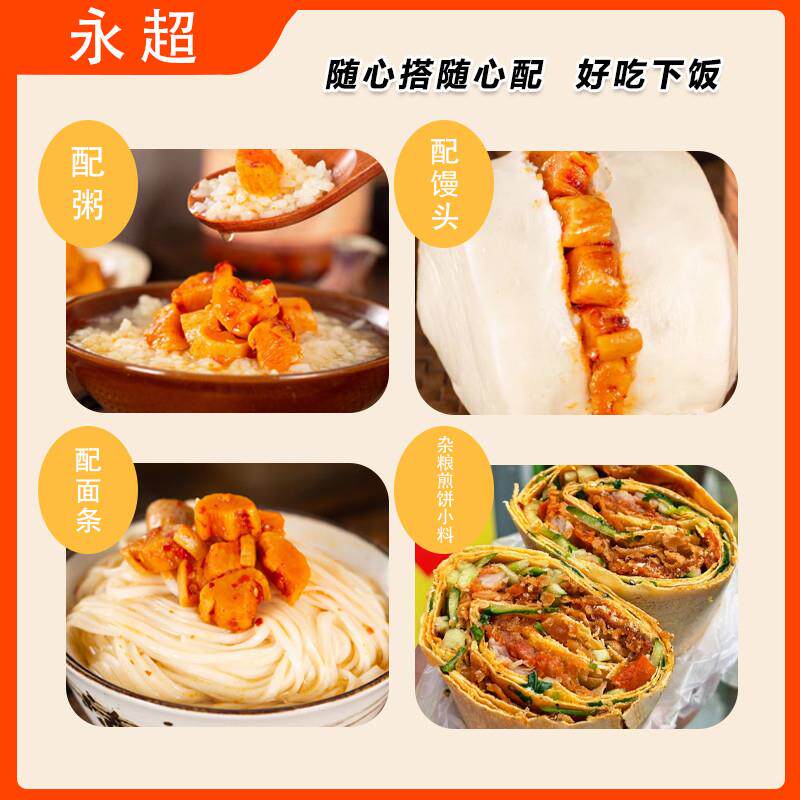 永超

随心搭随心配 好吃下饭

配粥

配馒头

配面条

杂粮煎饼小料