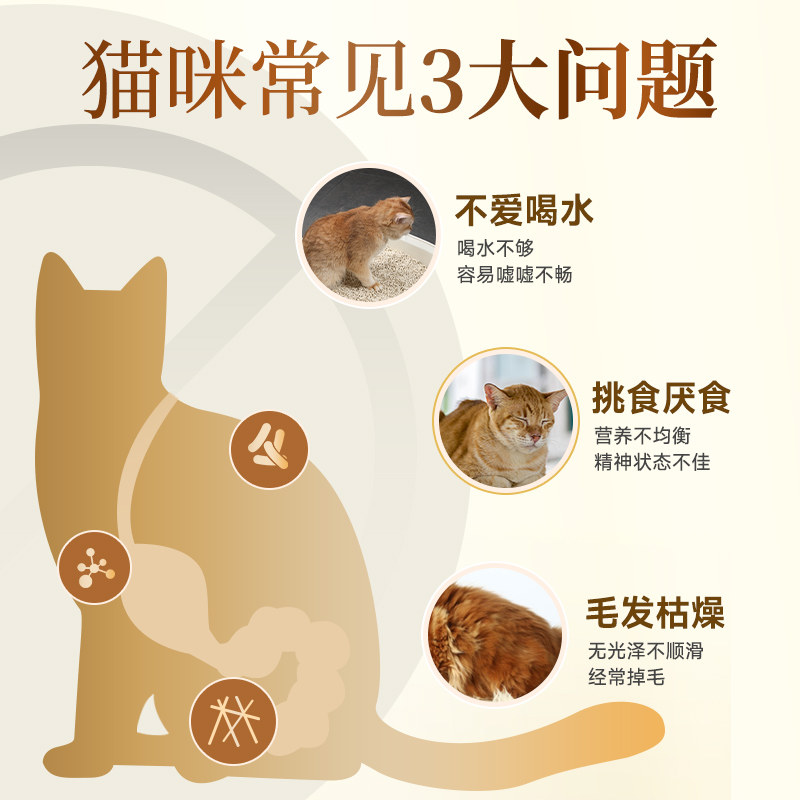 猫咪常见3大问题

不爱喝水
喝水不够
容易嘘嘘不畅

挑食厌食
营养不均衡
精神状态不佳

毛发枯燥
无光泽不顺滑
经常掉毛