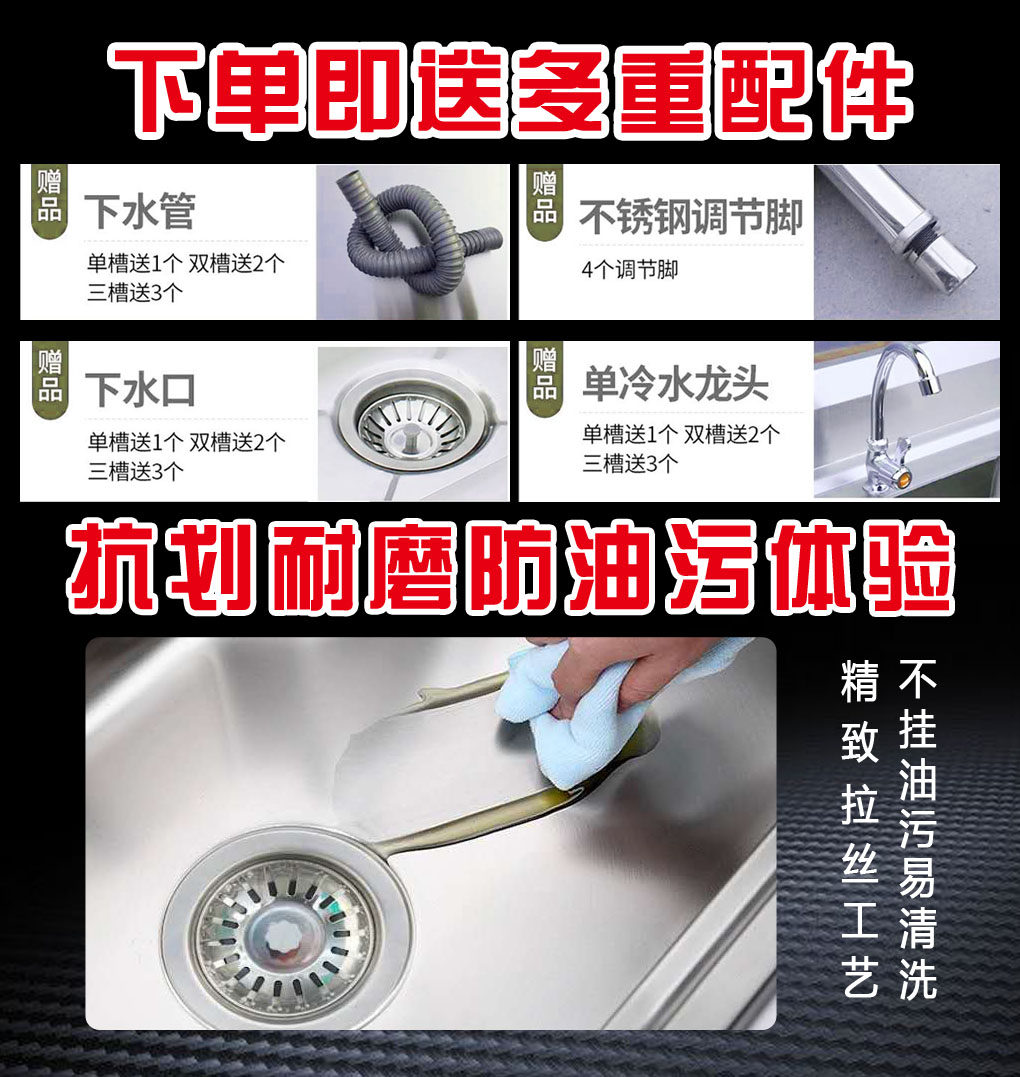 下单即送多重配件

赠品
下水管
单槽送1个 双槽送2个
三槽送3个

赠品
不锈钢调节脚
4个调节脚

赠品
下水口
单槽送1个 双槽送2个
三槽送3个

赠品
单冷水龙头
单槽送1个 双槽送2个
三槽送3个

抗划耐磨防油污体验

不挂油污易清洗

精致拉丝工艺