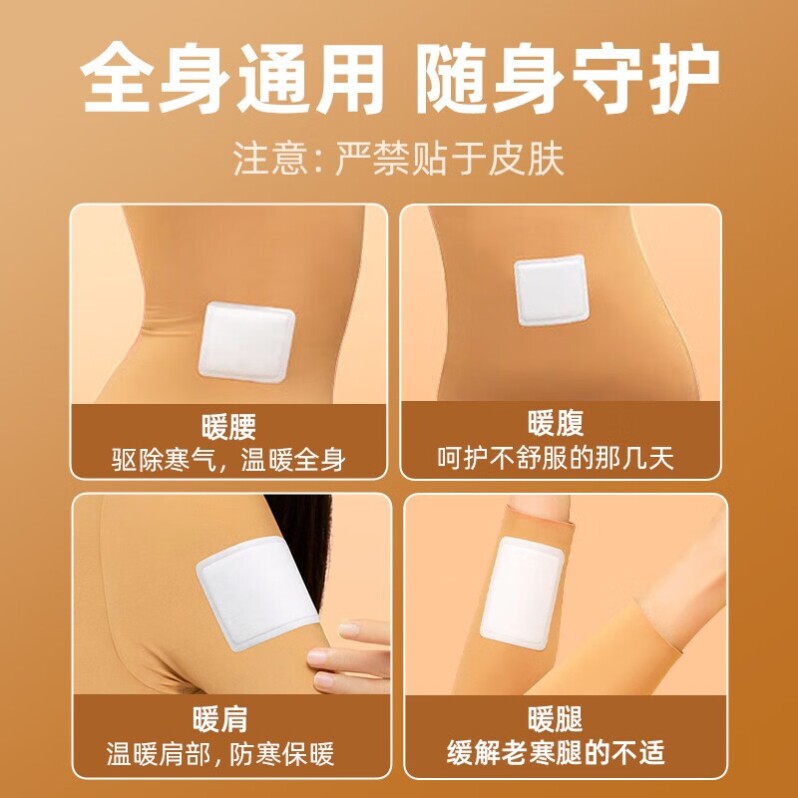 全身通用 随身守护

注意：严禁贴于皮肤

暖腰
驱除寒气，温暖全身

暖腹
呵护不舒服的那几天

暖肩
温暖肩部，防寒保暖

暖腿
缓解老寒腿的不适