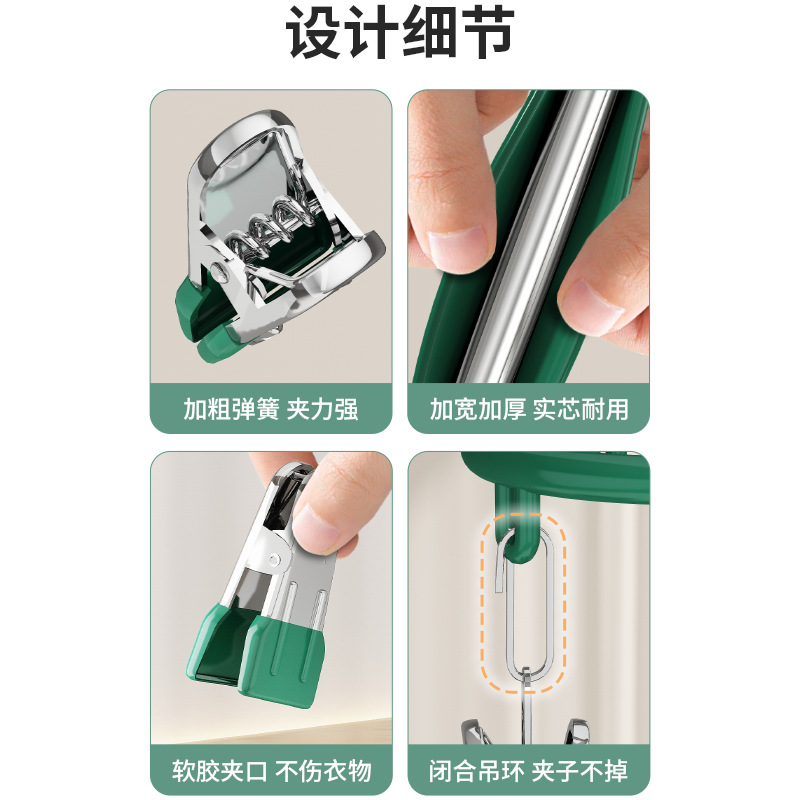 设计细节

加粗弹簧 夹力强

加宽加厚 实芯耐用

软胶夹口 不伤衣物

闭合吊环 夹子不掉