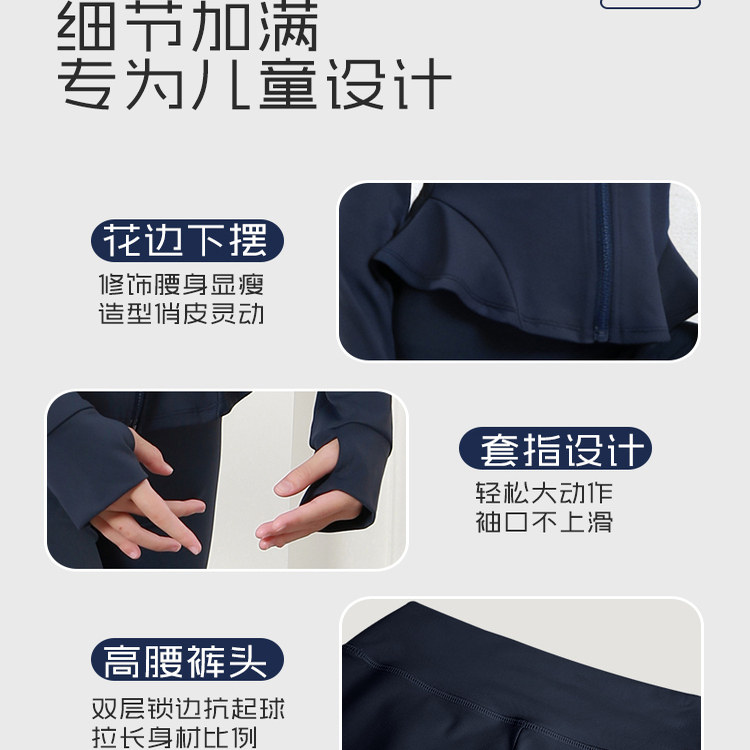 细节加满
专为儿童设计

花边下摆
修饰腰身显瘦
造型俏皮灵动

套指设计
轻松大动作
袖口不上滑

高腰裤头
双层锁边抗起球
拉长身材比例