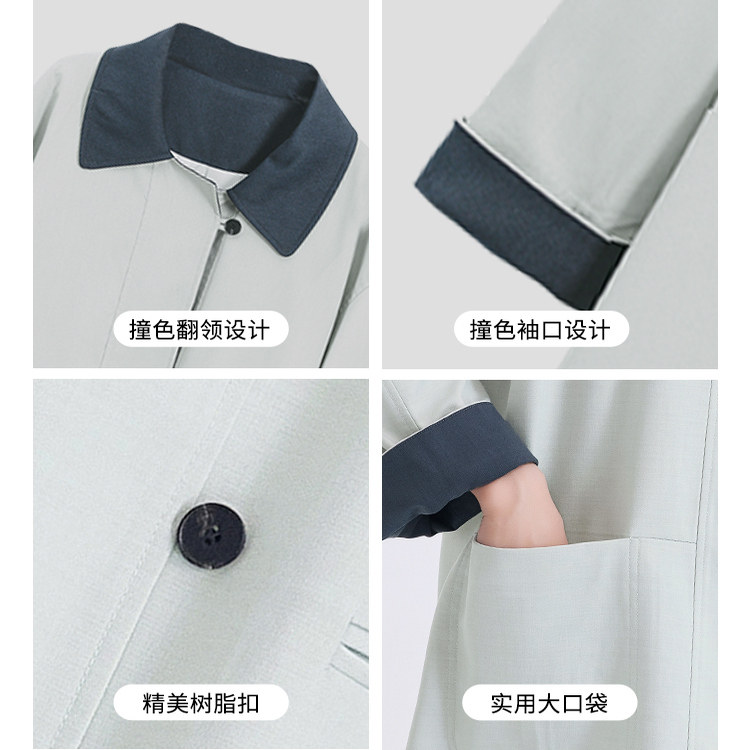 撞色翻领设计

撞色袖口设计

精美树脂扣

实用大口袋