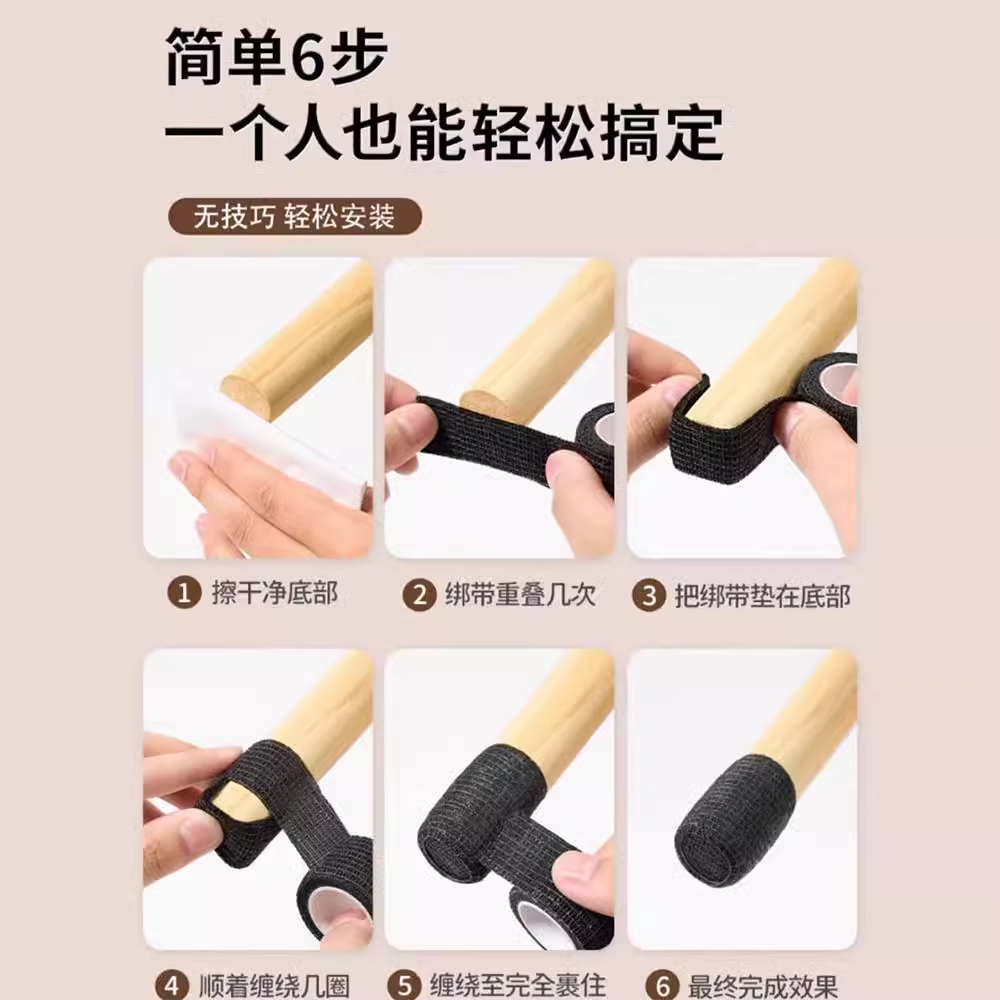 简单6步
一个人也能轻松搞定

无技巧 轻松安装

1 擦干净底部

2 绑带重叠几次

3 把绑带垫在底部

4 顺着缠绕几圈

5 缠绕至完全裹住

6 最终完成效果