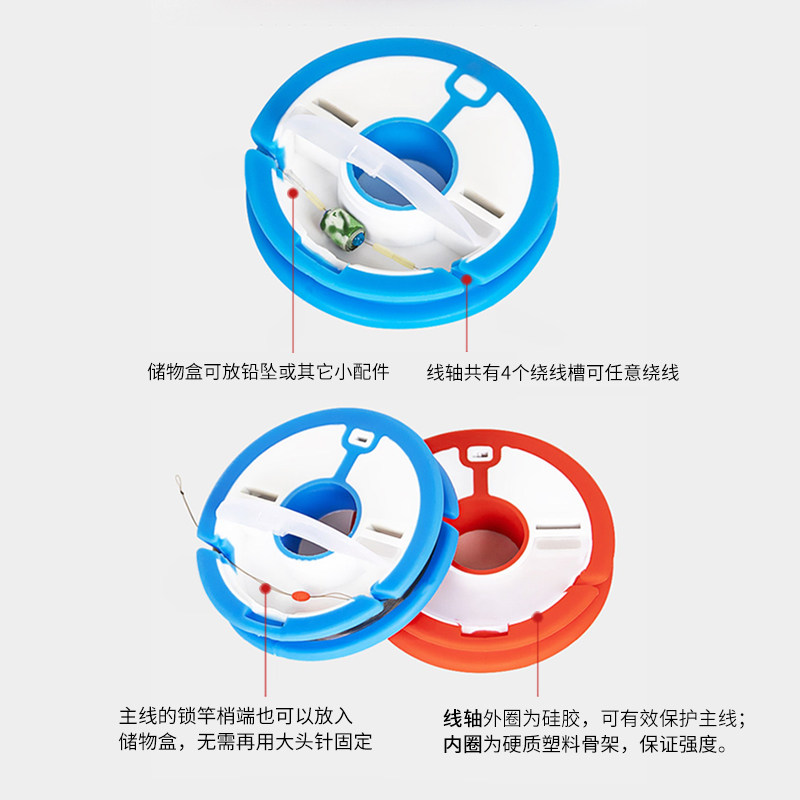 储物盒可放铅坠或其它小配件

线轴共有4个绕线槽可任意绕线

主线的锁竿梢端也可以放入储物盒，无需再用大头针固定

线轴外圈为硅胶，可有效保护主线；内圈为硬质塑料骨架，保证强度。