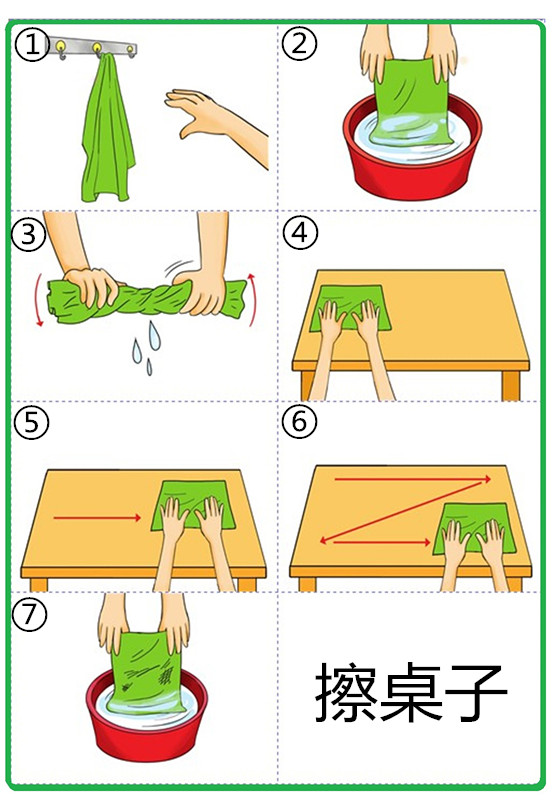 ①
②
③
④
⑤
⑥
⑦
擦桌子