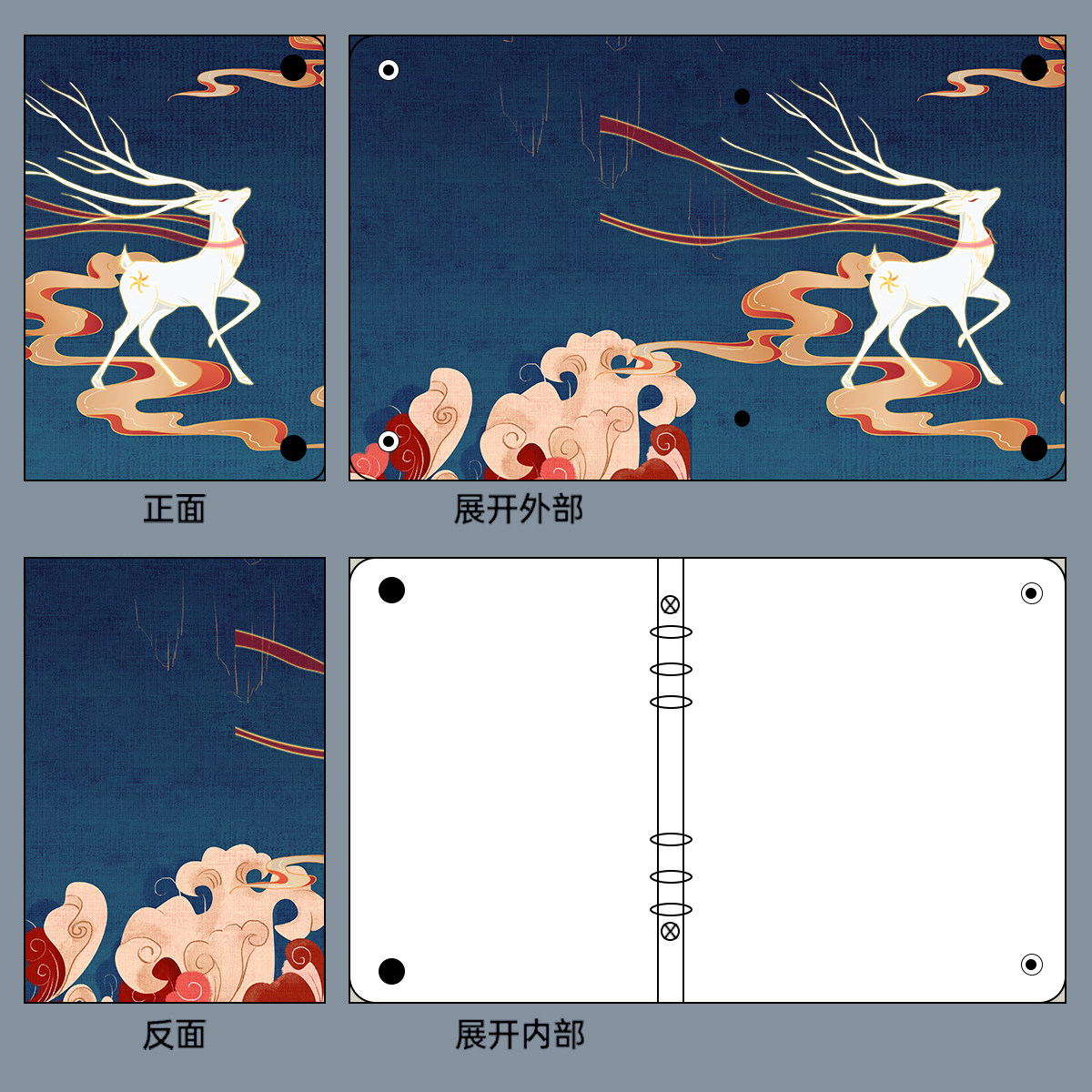 正面

展开外部

反面

展开内部