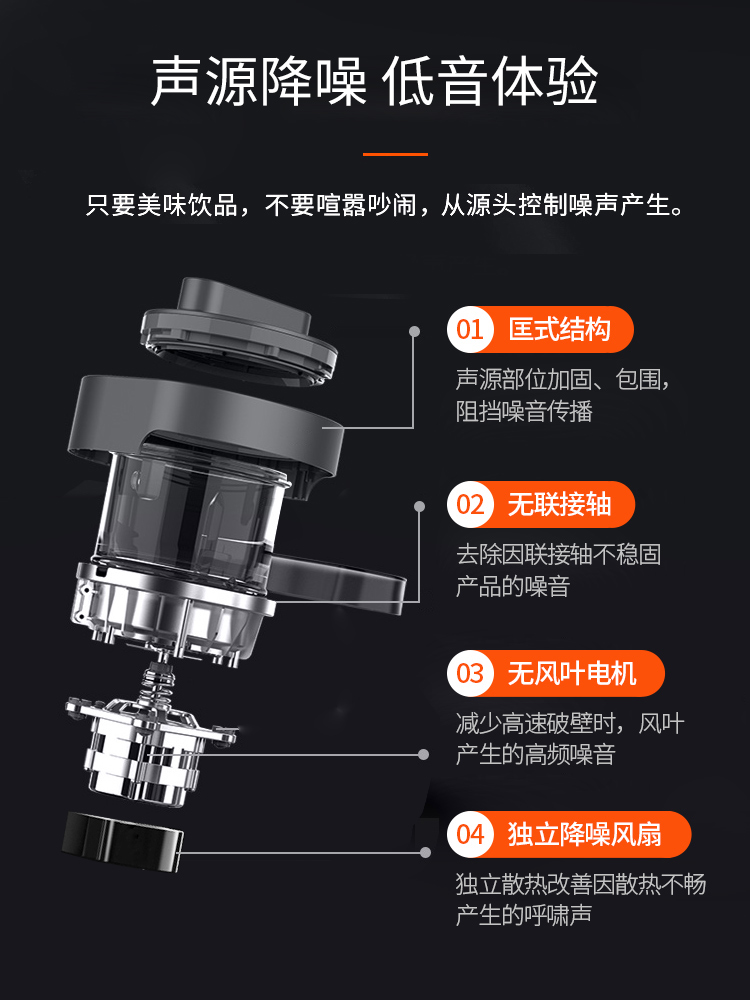 声源降噪 低音体验

只要美味饮品，不要喧嚣吵闹，从源头控制噪声产生。

01 匡式结构

声源部位加固、包围，阻挡噪音传播

02 无联接轴

去除因联接轴不稳固产品的噪音

03 无风叶电机

减少高速破壁时，风叶产生的高频噪音

04 独立降噪风扇

独立散热改善因散热不畅产生的呼啸声