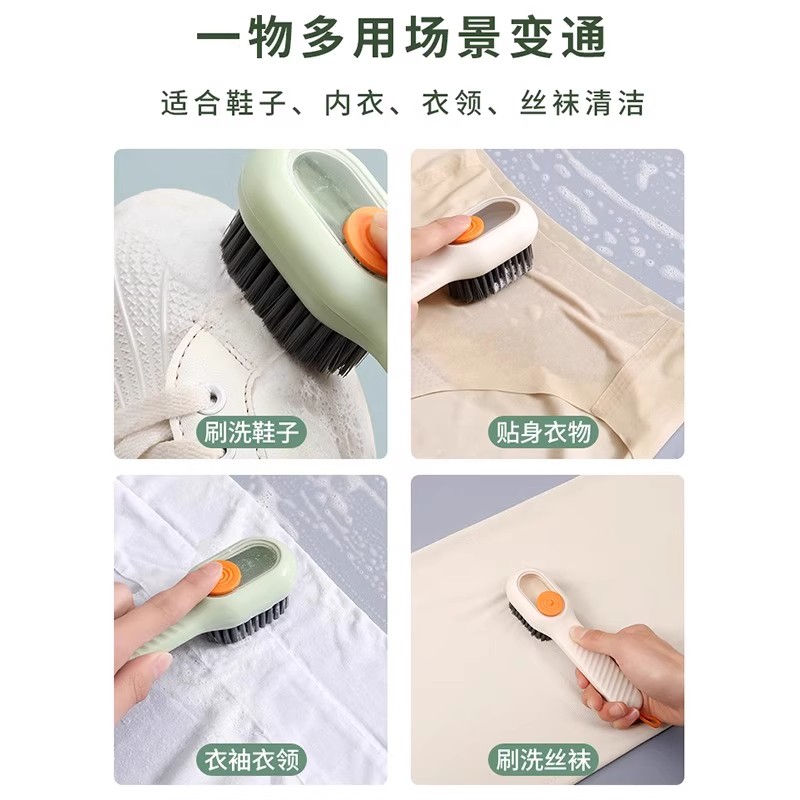 一物多用场景变通

适合鞋子、内衣、衣领、丝袜清洁

刷洗鞋子

贴身衣物

衣袖衣领

刷洗丝袜