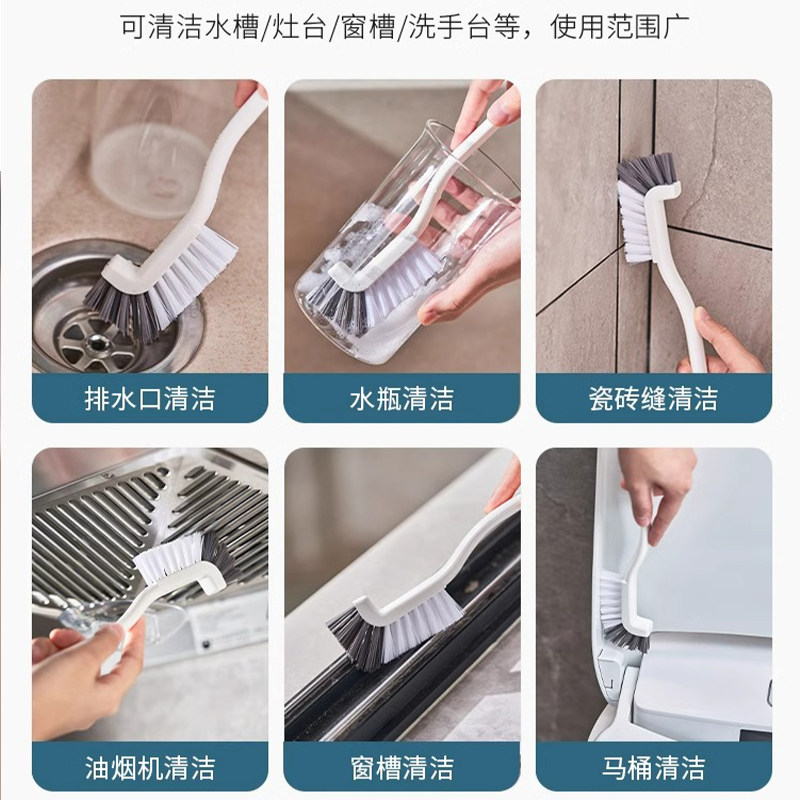 可清洁水槽/灶台/窗槽/洗手台等，使用范围广

排水口清洁

水瓶清洁

瓷砖缝清洁

油烟机清洁

窗槽清洁

马桶清洁