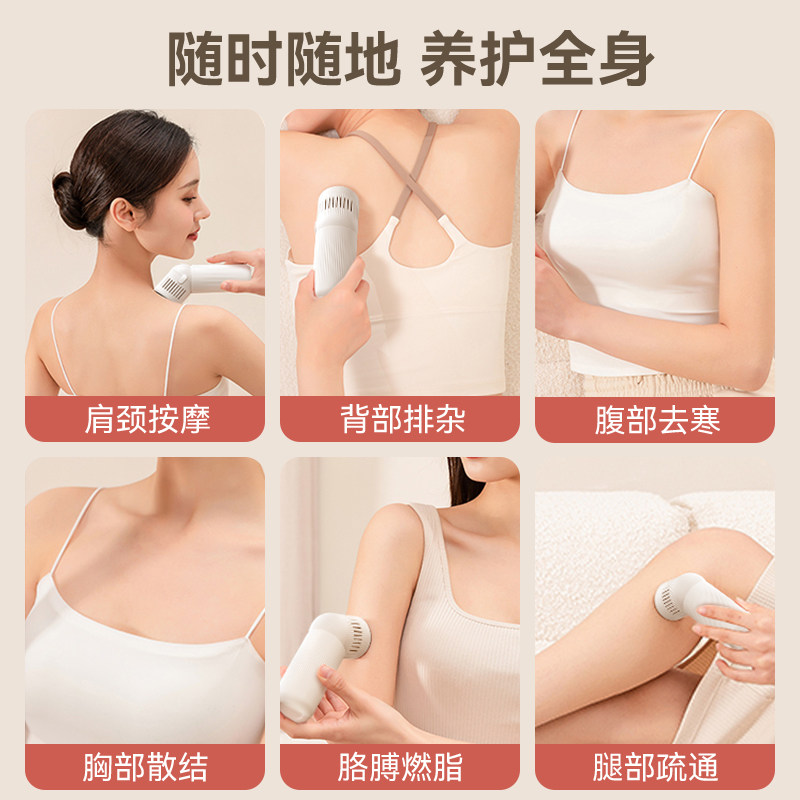 随时随地 养护全身

肩颈按摩

背部排杂

腹部去寒

胸部散结

胳膊燃脂

腿部疏通