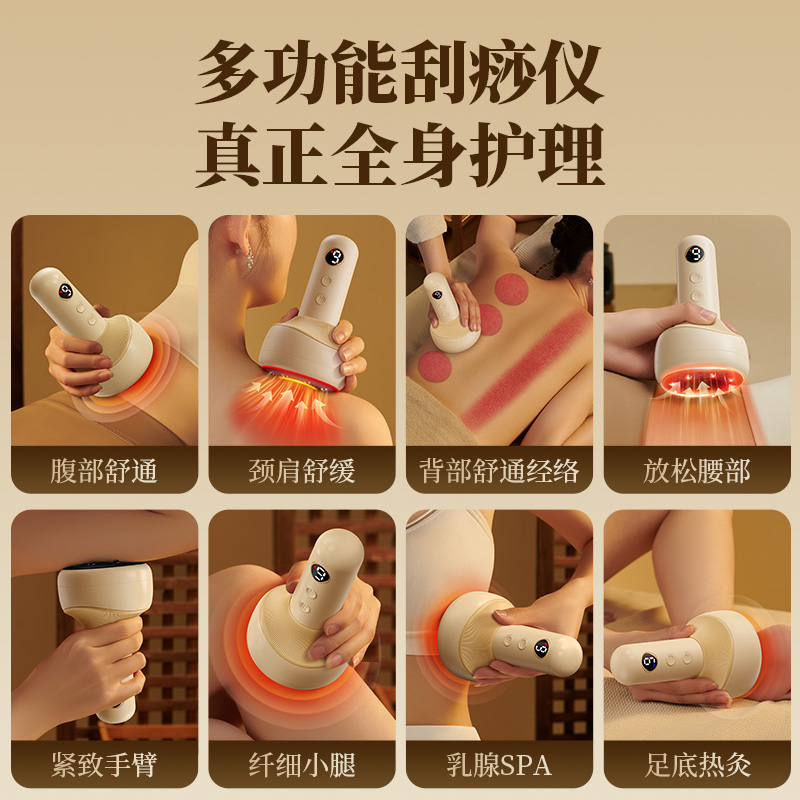 多功能刮痧仪
真正全身护理

腹部舒通

颈肩舒缓

背部舒通经络

放松腰部

紧致手臂

纤细小腿

乳腺SPA

足底热灸