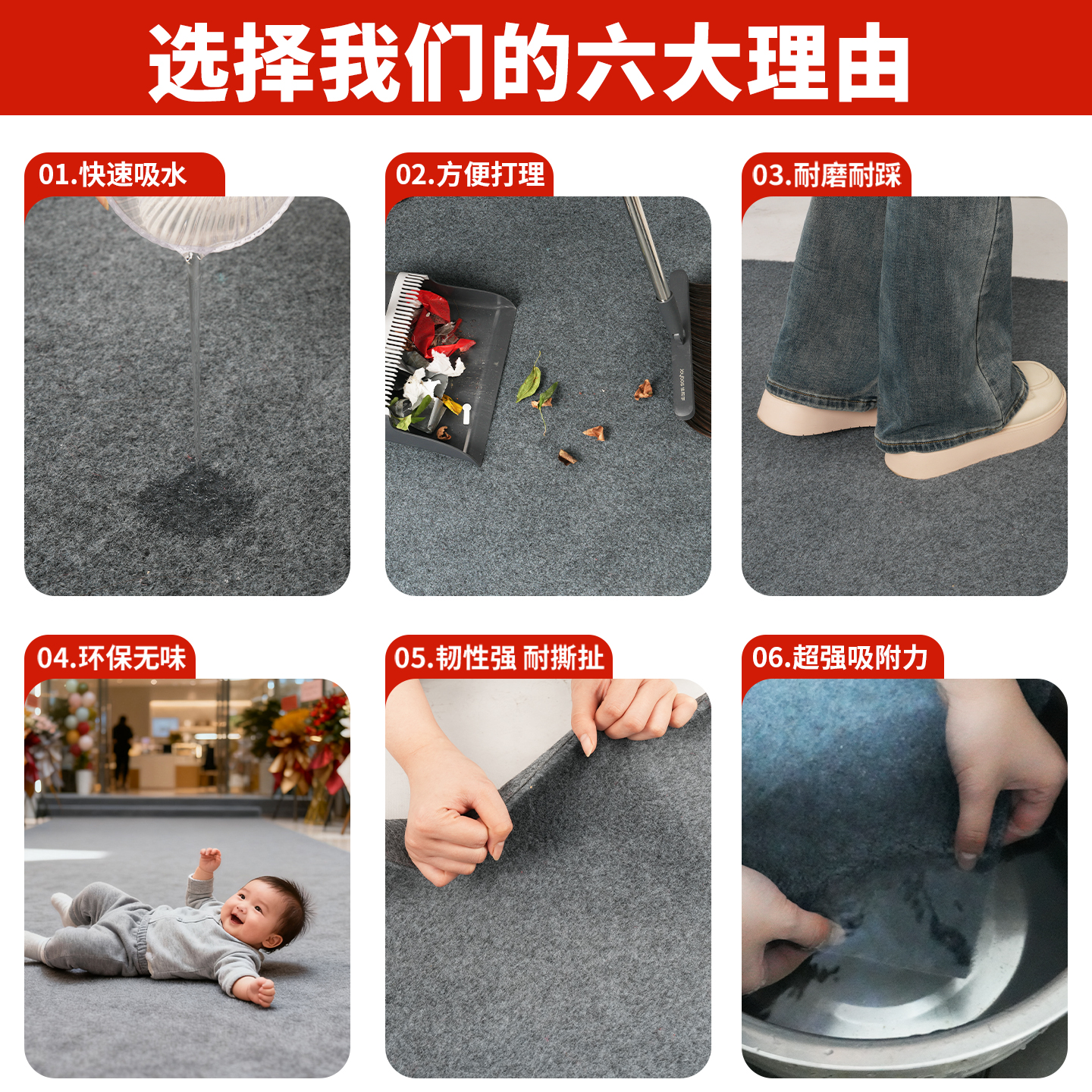 选择我们的六大理由

01.快速吸水

02.方便打理

03.耐磨耐踩

04.环保无味

05.韧性强 耐撕扯

06.超强吸附力