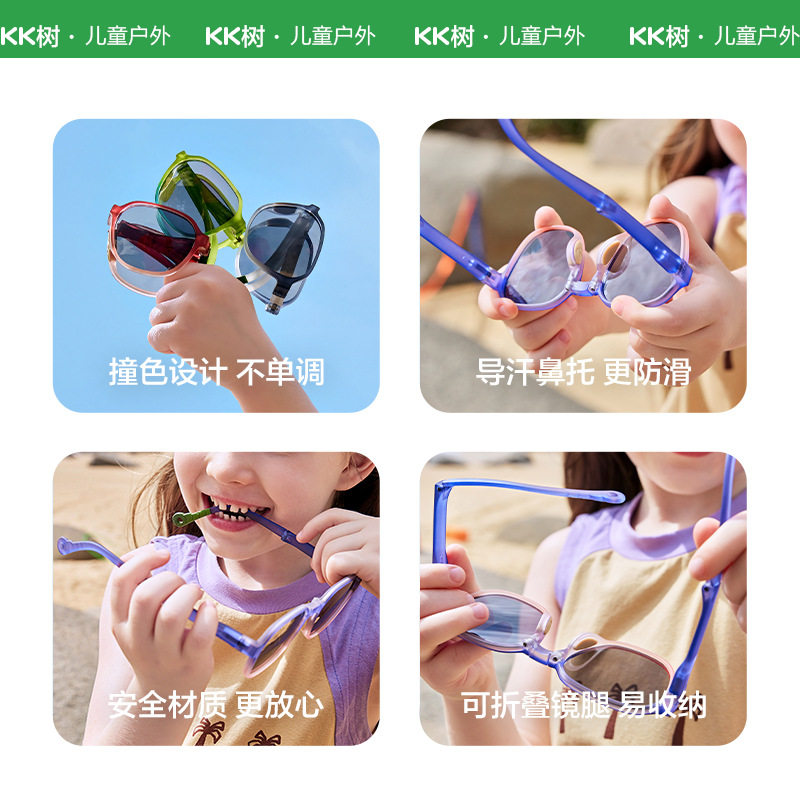 KK树 · 儿童户外 KK树 · 儿童户外 KK树 · 儿童户外 KK树 · 儿童户外

撞色设计 不单调

导汗鼻托 更防滑

安全材质 更放心

可折叠镜腿 易收纳