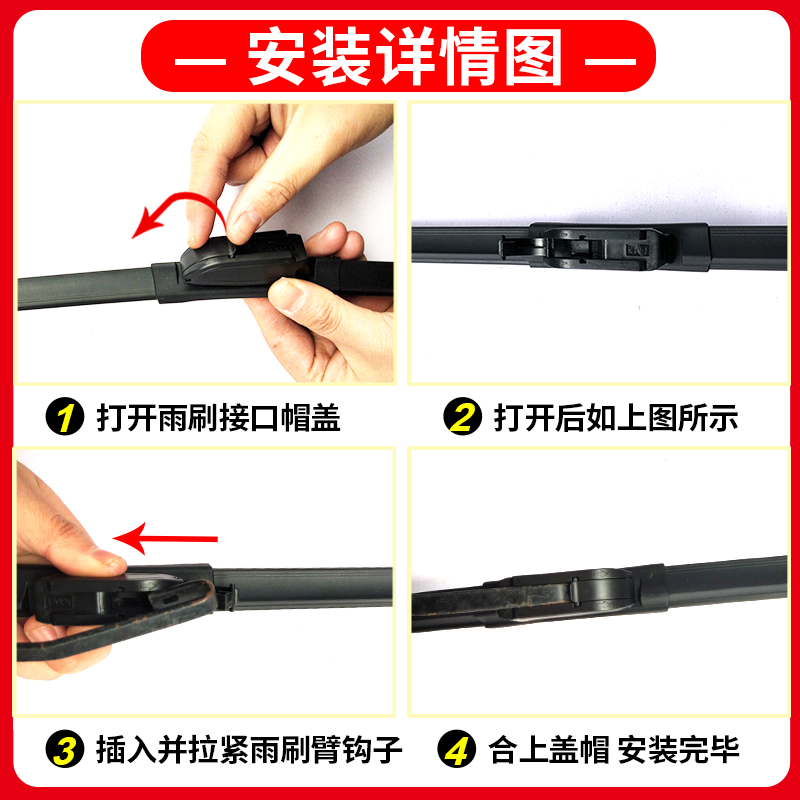 — 安装详情图 —

1 打开雨刷接口帽盖

2 打开后如上图所示

3 插入并拉紧雨刷臂钩子

4 合上盖帽 安装完毕