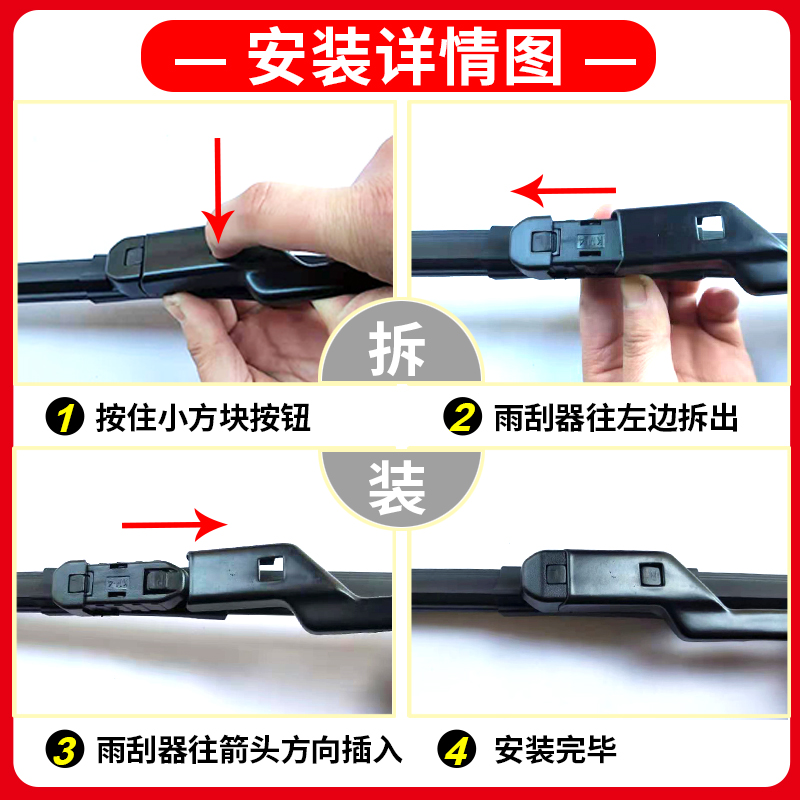 — 安装详情图 —

拆

1 按住小方块按钮

2 雨刮器往左边拆出

装

3 雨刮器往箭头方向插入

4 安装完毕