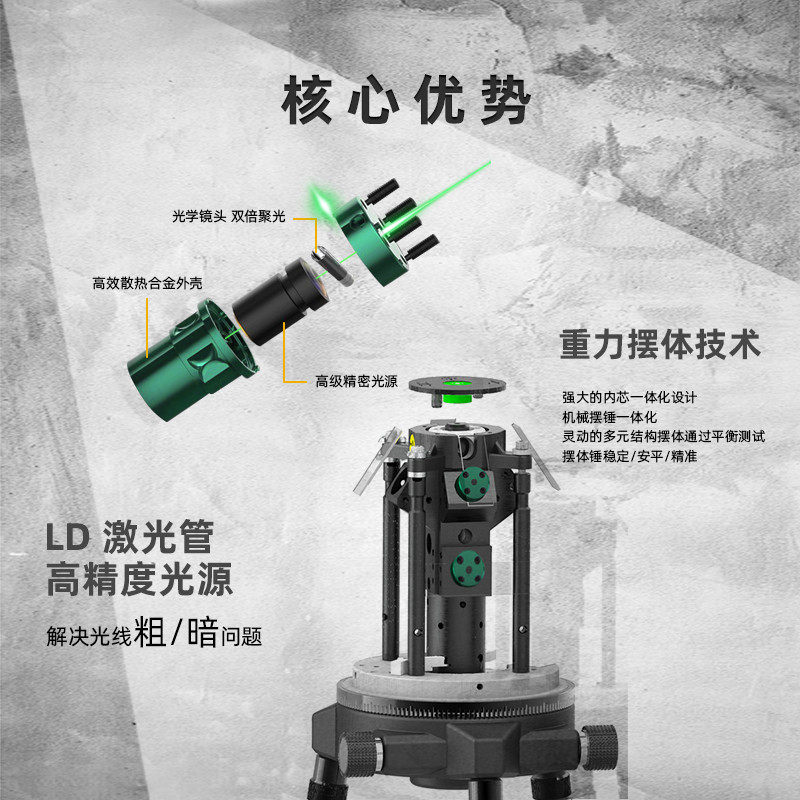 核心优势

光学镜头 双倍聚光

高效散热合金外壳

高级精密光源

重力摆体技术

强大的内芯一体化设计
机械摆锤一体化
灵动的多元结构摆体通过平衡测试
摆体锤稳定/安平/精准

LD 激光管
高精度光源

解决光线粗/暗问题