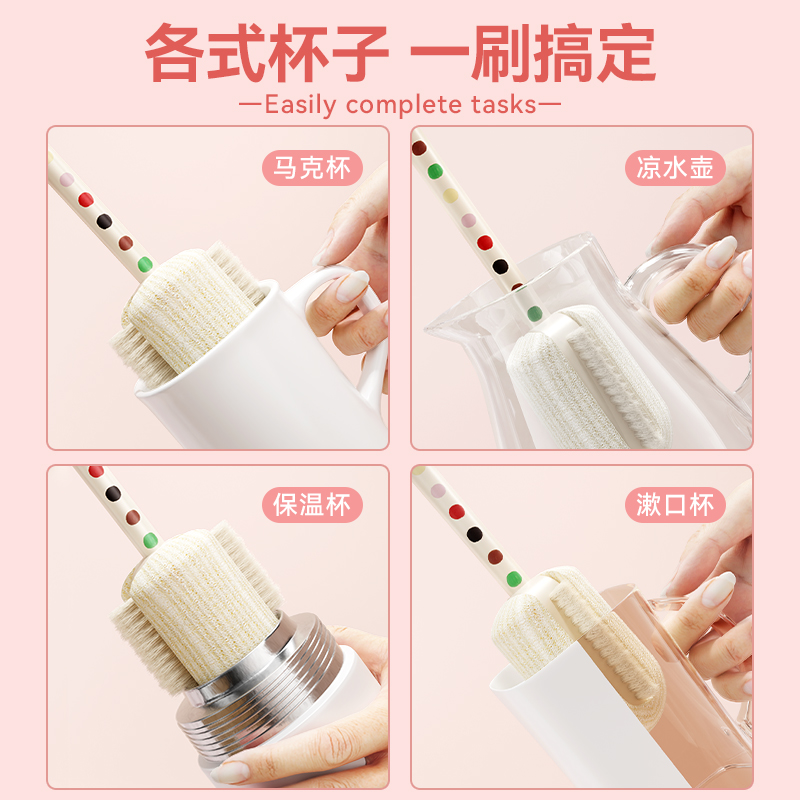 各式杯子 一刷搞定
—Easily complete tasks—

马克杯

凉水壶

保温杯

漱口杯