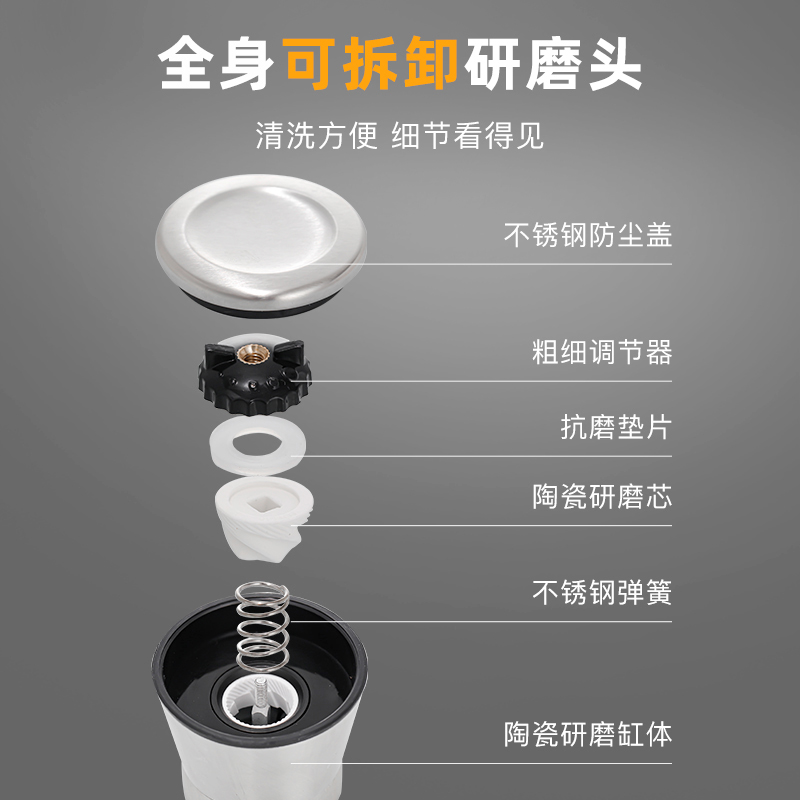 全身可拆卸研磨头

清洗方便 细节看得见

不锈钢防尘盖

粗细调节器

抗磨垫片

陶瓷研磨芯

不锈钢弹簧

陶瓷研磨缸体