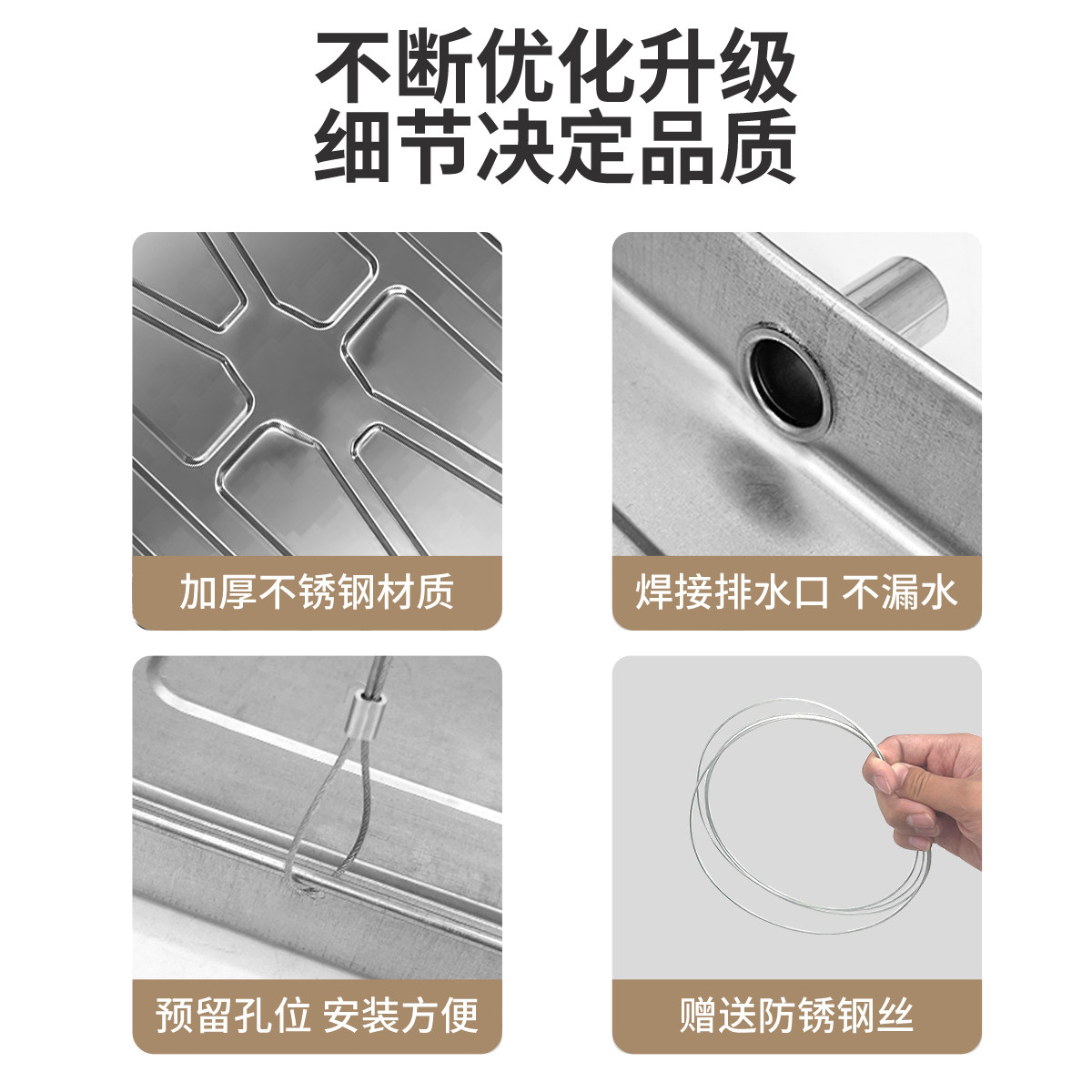 不断优化升级
细节决定品质

加厚不锈钢材质

焊接排水口 不漏水

预留孔位 安装方便

赠送防锈钢丝