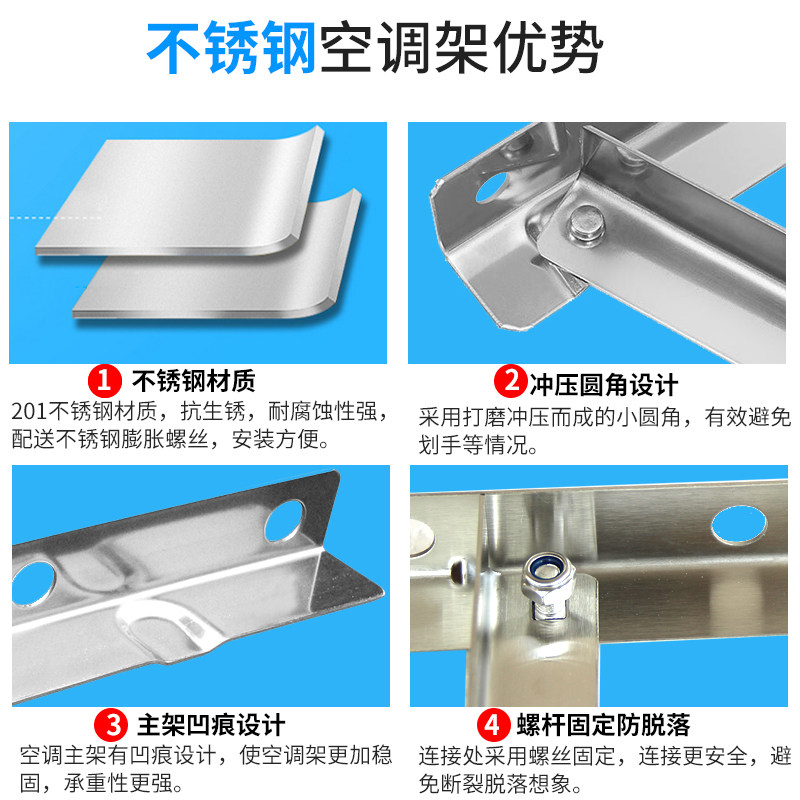 不锈钢空调架优势

1 不锈钢材质
201不锈钢材质，抗生锈，耐腐蚀性强，配送不锈钢膨胀螺丝，安装方便。

2 冲压圆角设计
采用打磨冲压而成的小圆角，有效避免划手等情况。

3 主架凹痕设计
空调主架有凹痕设计，使空调架更加稳固，承重性更强。

4 螺杆固定防脱落
连接处采用螺丝固定，连接更安全，避免断裂脱落想象。