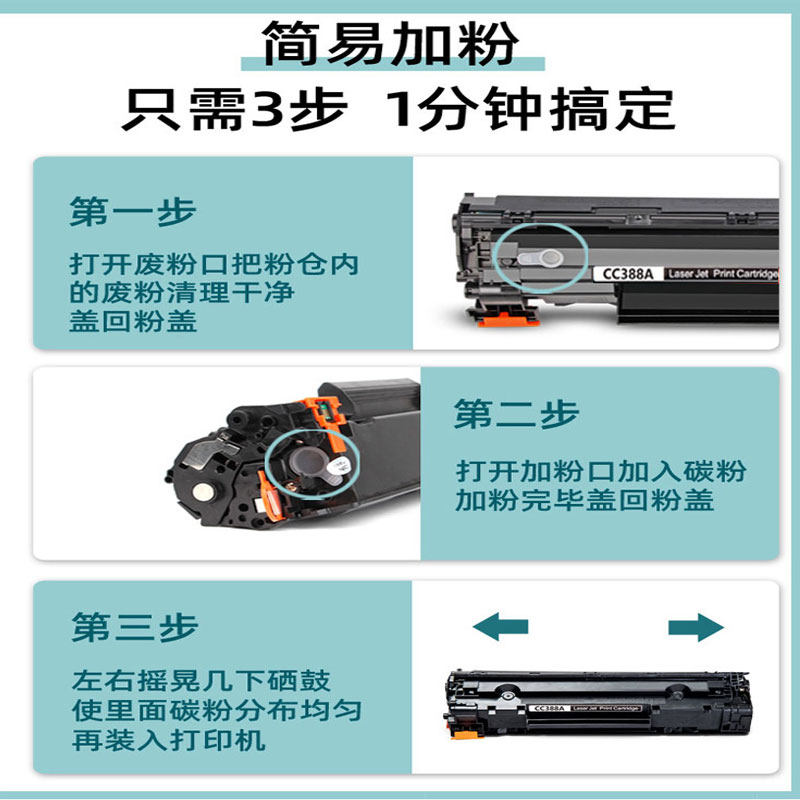 简易加粉

只需3步 1分钟搞定

第一步

打开废粉口把粉仓内的废粉清理干净盖回粉盖

CC388A Laser Jet Print Cartridge

第二步

打开加粉口加入碳粉加粉完毕盖回粉盖

第三步

左右摇晃几下硒鼓使里面碳粉分布均匀再装入打印机

CC388A Laser Jet Print Cartridge