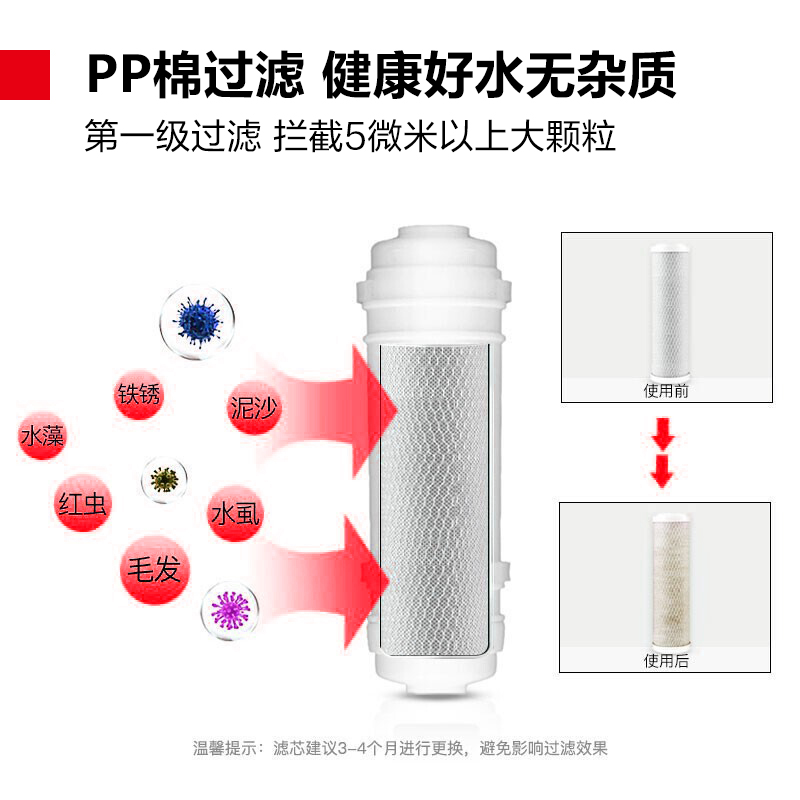 PP棉过滤 健康好水无杂质

第一级过滤 拦截5微米以上大颗粒

铁锈

泥沙

水藻

红虫

水虱

毛发

使用前

使用后

温馨提示：滤芯建议3-4个月进行更换，避免影响过滤效果