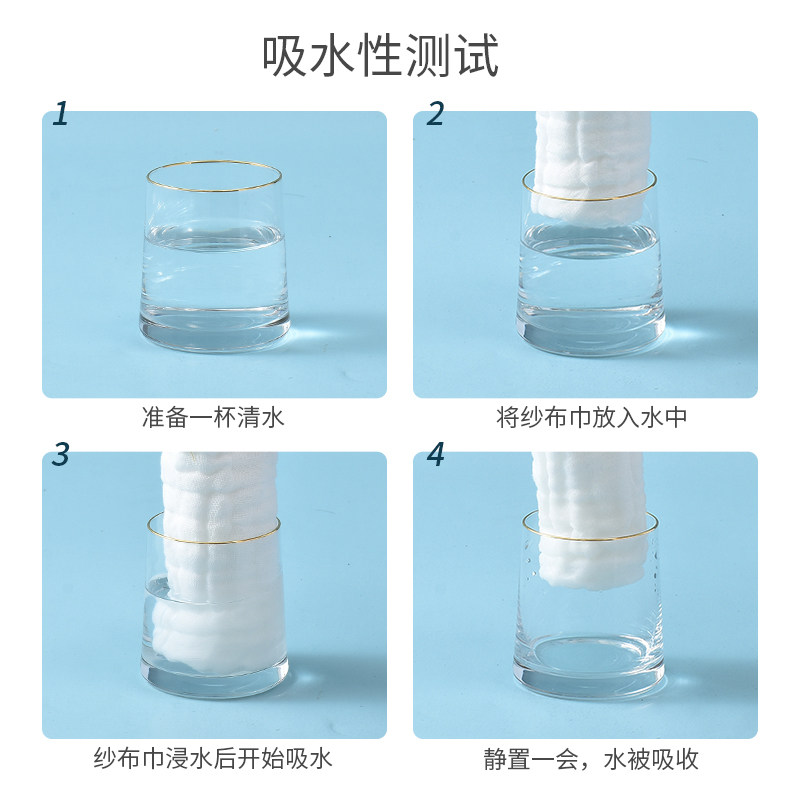 吸水性测试

1

准备一杯清水

2

将纱布巾放入水中

3

纱布巾浸水后开始吸水

4

静置一会，水被吸收