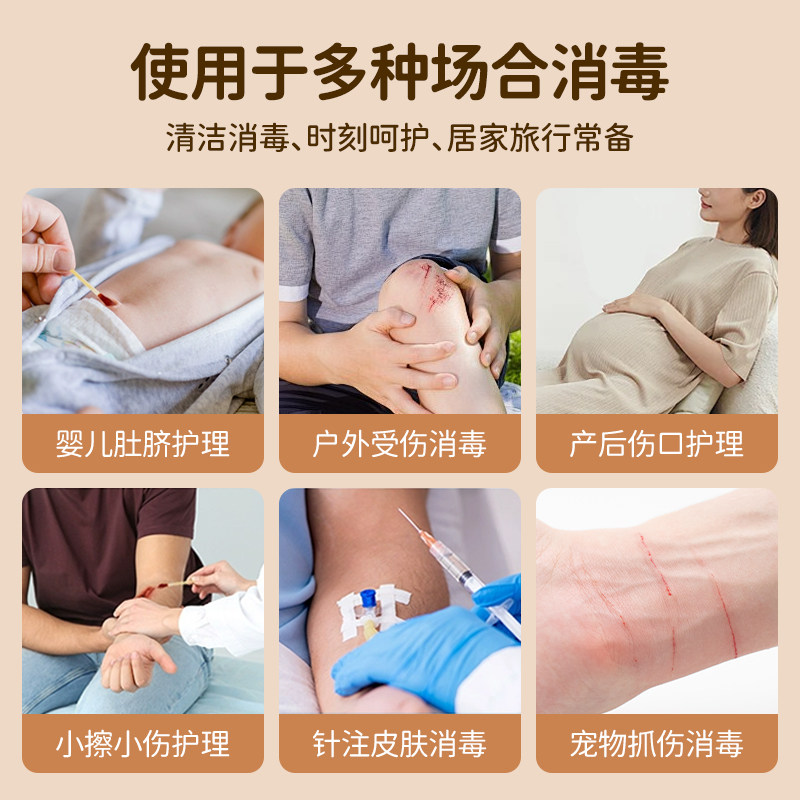 使用于多种场合消毒

清洁消毒、时刻呵护、居家旅行常备

婴儿肚脐护理

户外受伤消毒

产后伤口护理

小擦小伤护理

针注皮肤消毒

宠物抓伤消毒