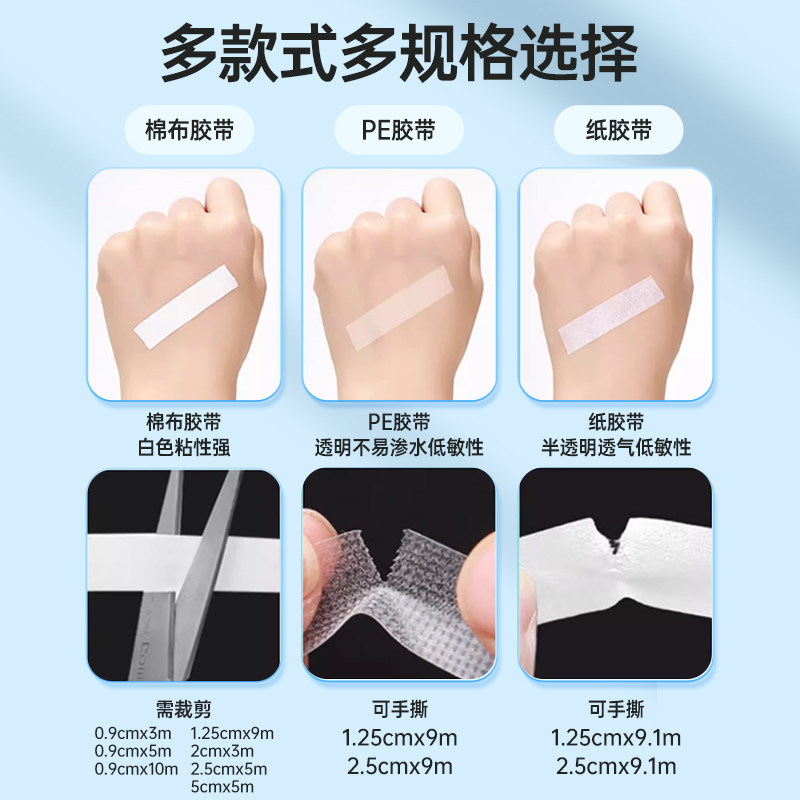 多款式多规格选择

棉布胶带

PE胶带

纸胶带

棉布胶带
白色粘性强

PE胶带
透明不易渗水低敏性

纸胶带
半透明透气低敏性

需裁剪
0.9cmx3m
0.9cmx5m
0.9cmx10m
1.25cmx9m
2cmx3m
2.5cmx5m
5cmx5m

可手撕
1.25cmx9m
2.5cmx9m

可手撕
1.25cmx9.1m
2.5cmx9.1m