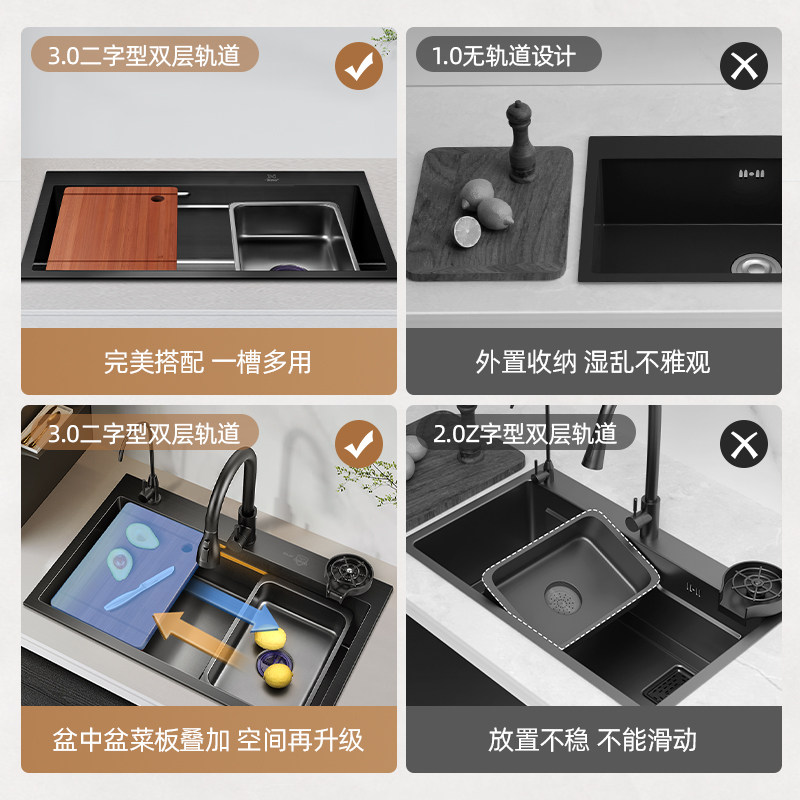 3.0二字型双层轨道

完美搭配 一槽多用

1.0无轨道设计

外置收纳 湿乱不雅观

3.0二字型双层轨道

盆中盆菜板叠加 空间再升级

2.0Z字型双层轨道

放置不稳 不能滑动