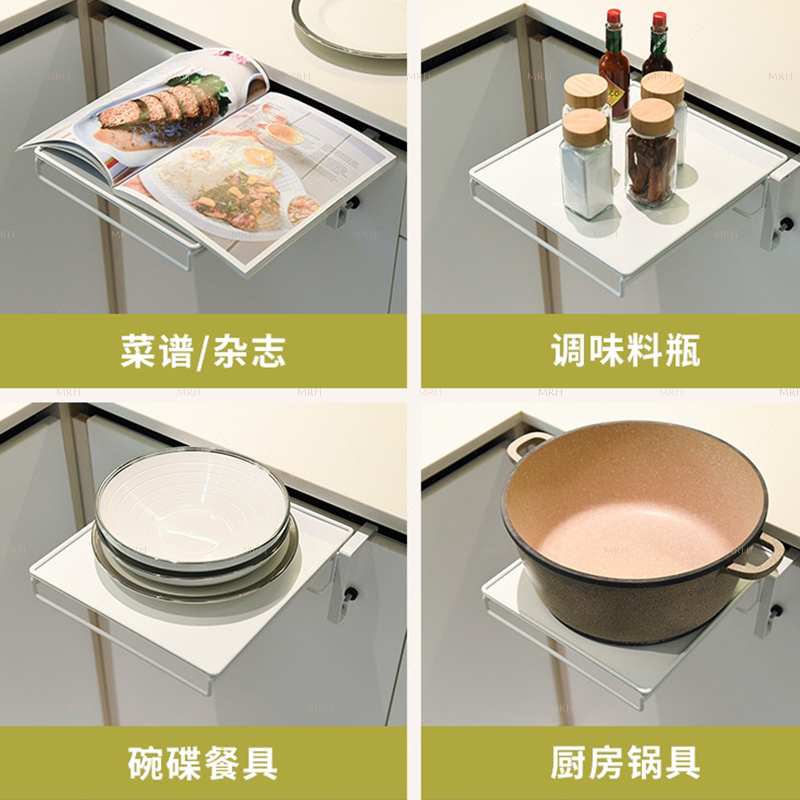 MRH

菜谱/杂志

调味料瓶

碗碟餐具

厨房锅具