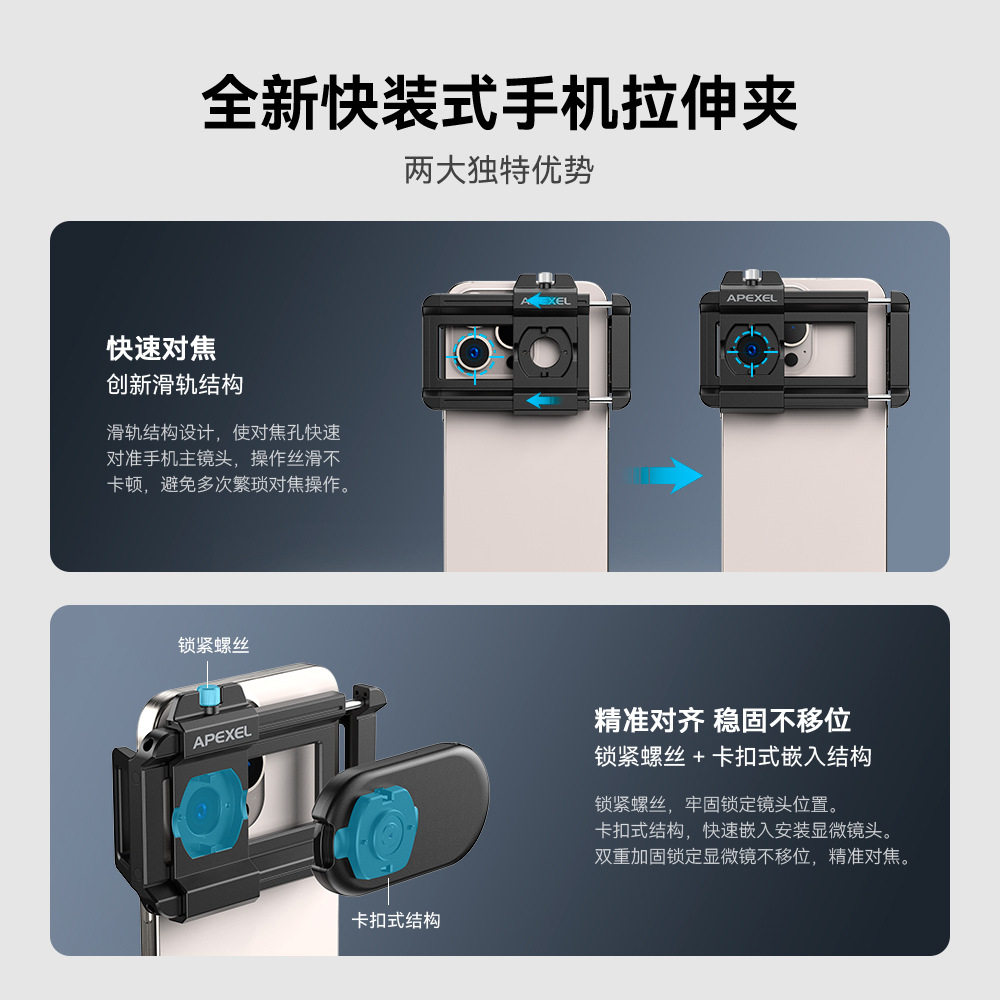 全新快装式手机拉伸夹

两大独特优势

快速对焦
创新滑轨结构

滑轨结构设计，使对焦孔快速对准手机主镜头，操作丝滑不卡顿，避免多次繁琐对焦操作。

APEXEL

APEXEL

锁紧螺丝

APEXEL

卡扣式结构

精准对齐 稳固不移位
锁紧螺丝 + 卡扣式嵌入结构

锁紧螺丝，牢固锁定镜头位置。
卡扣式结构，快速嵌入安装显微镜头。
双重加固锁定显微镜不移位，精准对焦。