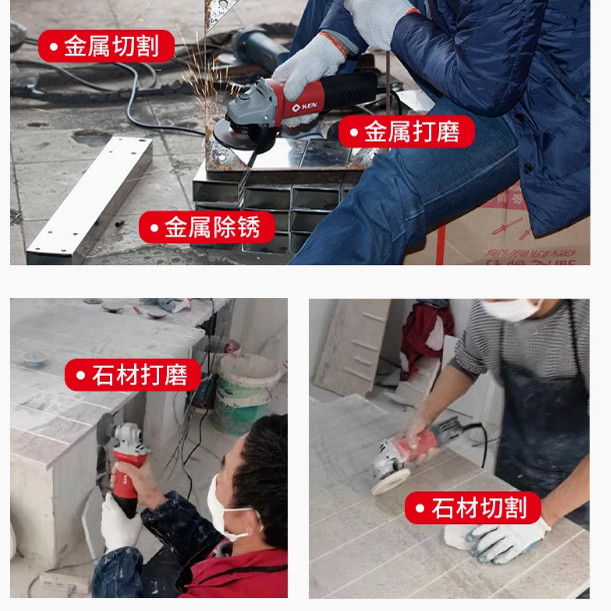 • 金属切割

KEN

• 金属打磨

• 金属除锈

• 石材打磨

• 石材切割