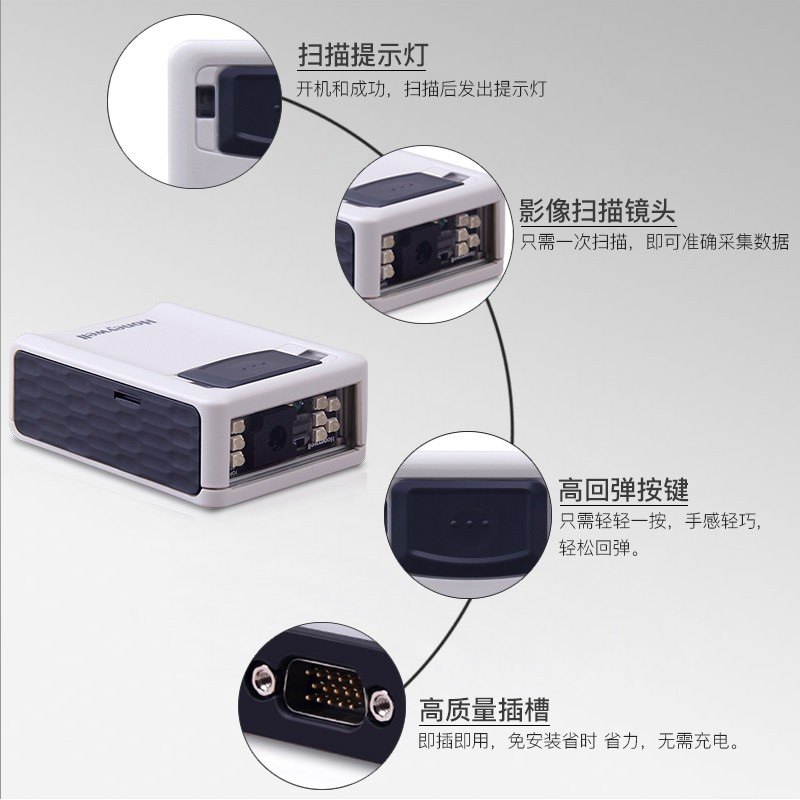 扫描提示灯
开机和成功，扫描后发出提示灯

影像扫描镜头
只需一次扫描，即可准确采集数据

Honeywell

高回弹按键
只需轻轻一按，手感轻巧，轻松回弹。

高质量插槽
即插即用，免安装省时 省力，无需充电。