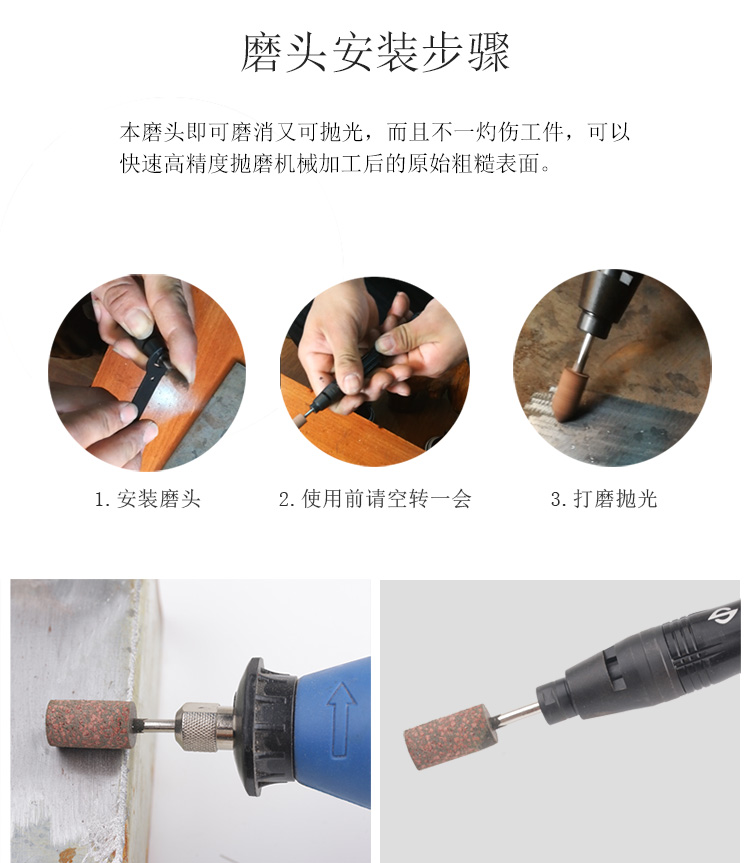 磨头安装步骤

本磨头即可磨消又可抛光，而且不一灼伤工件，可以快速高精度抛磨机械加工后的原始粗糙表面。

1. 安装磨头

2. 使用前请空转一会

3. 打磨抛光