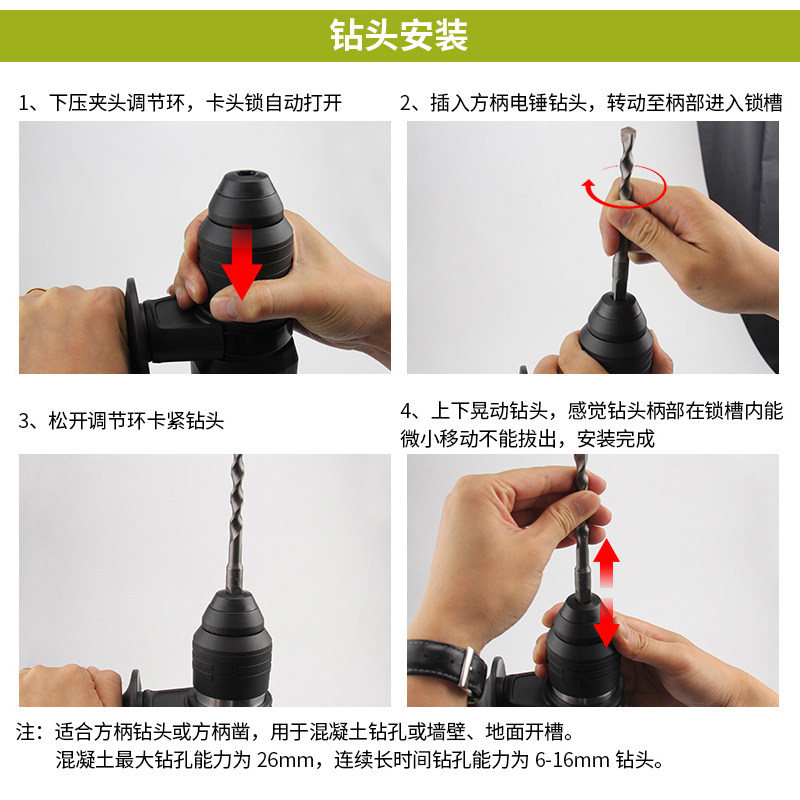 钻头安装

1、下压夹头调节环，卡头锁自动打开

2、插入方柄电锤钻头，转动至柄部进入锁槽

3、松开调节环卡紧钻头

4、上下晃动钻头，感觉钻头柄部在锁槽内能微小移动不能拔出，安装完成

注：适合方柄钻头或方柄凿，用于混凝土钻孔或墙壁、地面开槽。
混凝土最大钻孔能力为 26mm，连续长时间钻孔能力为 6-16mm 钻头。