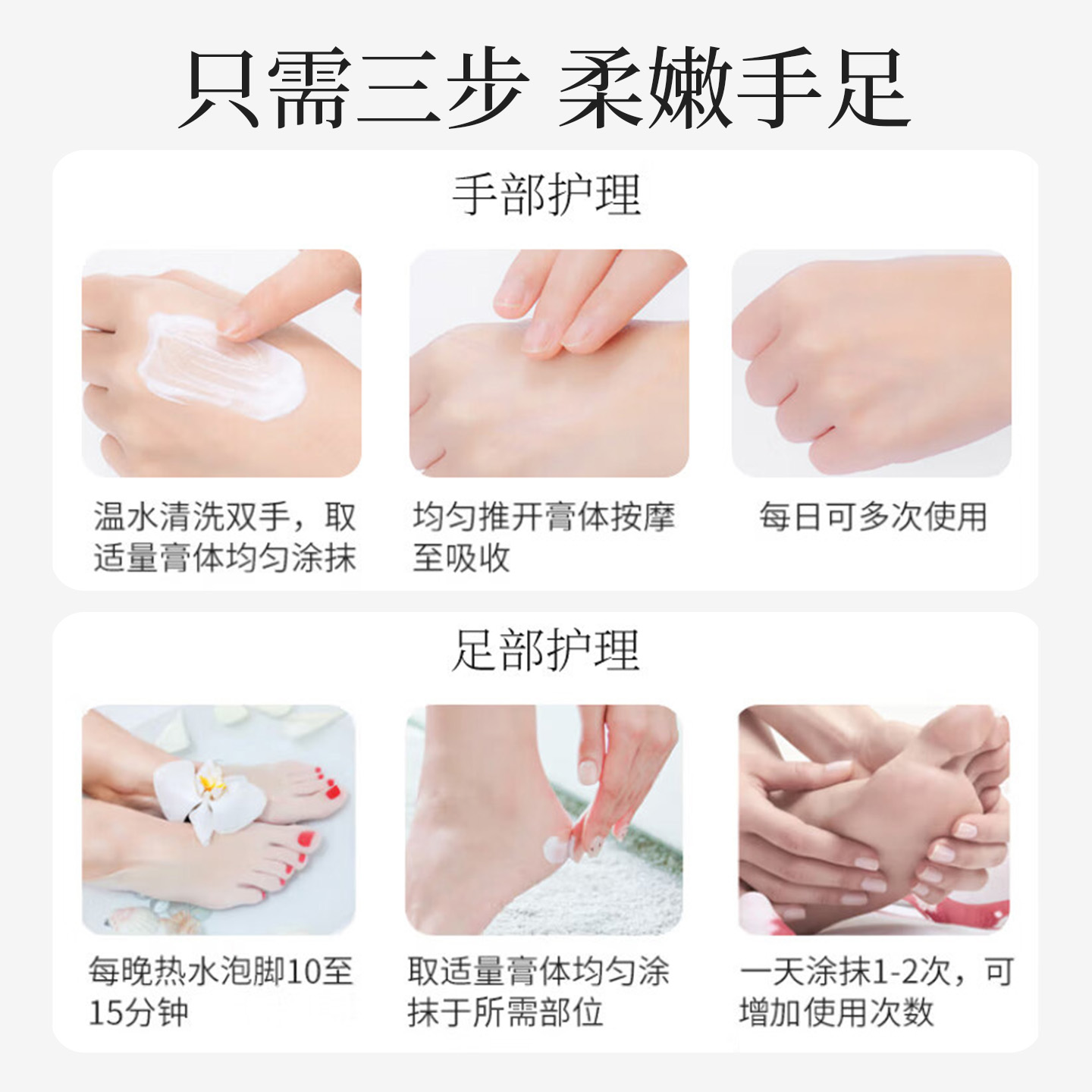 只需三步 柔嫩手足

手部护理

温水清洗双手，取适量膏体均匀涂抹

均匀推开膏体按摩至吸收

每日可多次使用

足部护理

每晚热水泡脚10至15分钟

取适量膏体均匀涂抹于所需部位

一天涂抹1-2次，可增加使用次数