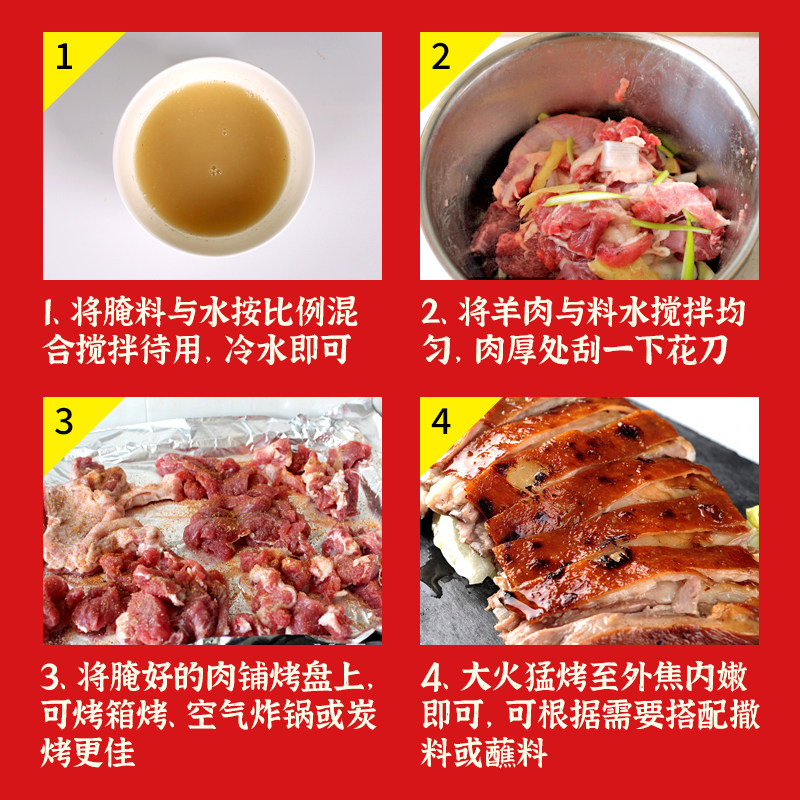 1

1、将腌料与水按比例混合搅拌待用，冷水即可

2

2、将羊肉与料水搅拌均匀，肉厚处刮一下花刀

3

3、将腌好的肉铺烤盘上，可烤箱烤、空气炸锅或炭烤更佳

4

4、大火猛烤至外焦内嫩即可，可根据需要搭配撒料或蘸料