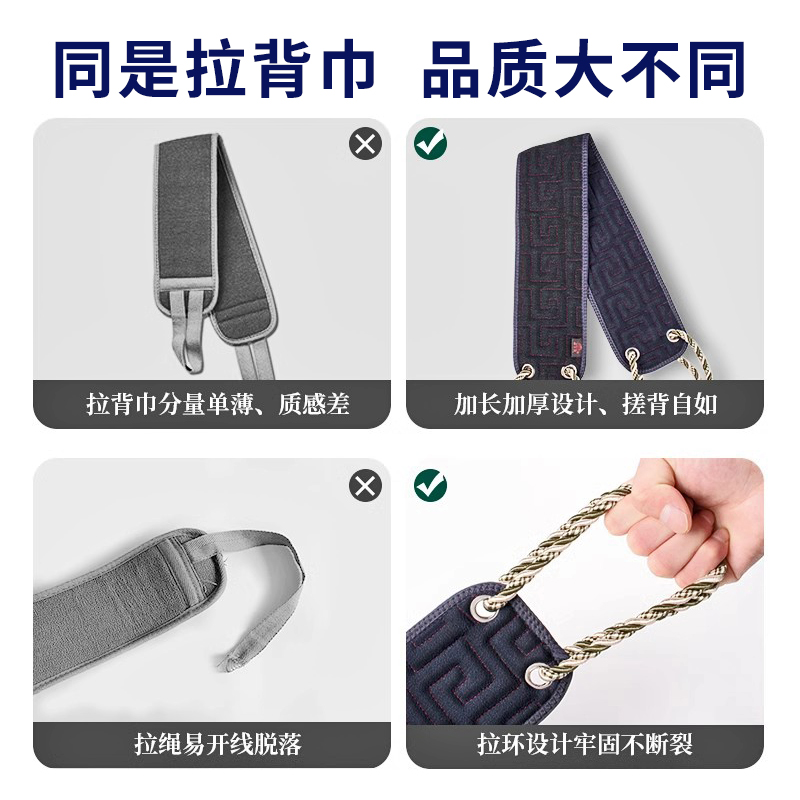 同是拉背巾 品质大不同

拉背巾分量单薄、质感差

加长加厚设计、搓背自如

拉绳易开线脱落

拉环设计牢固不断裂