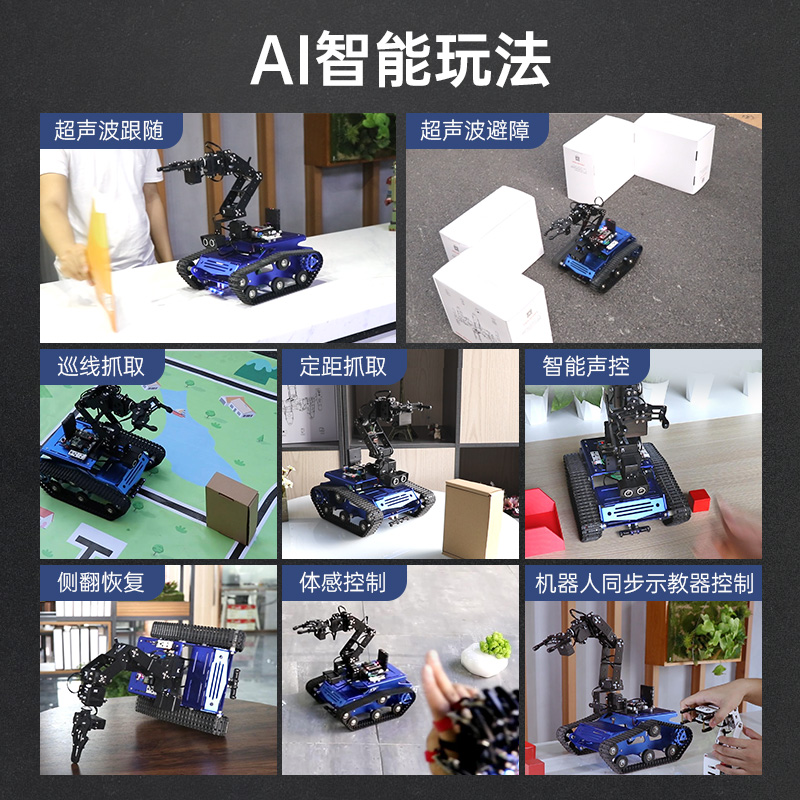 AI智能玩法

超声波跟随

超声波避障

巡线抓取

定距抓取

智能声控

侧翻恢复

体感控制

机器人同步示教器控制