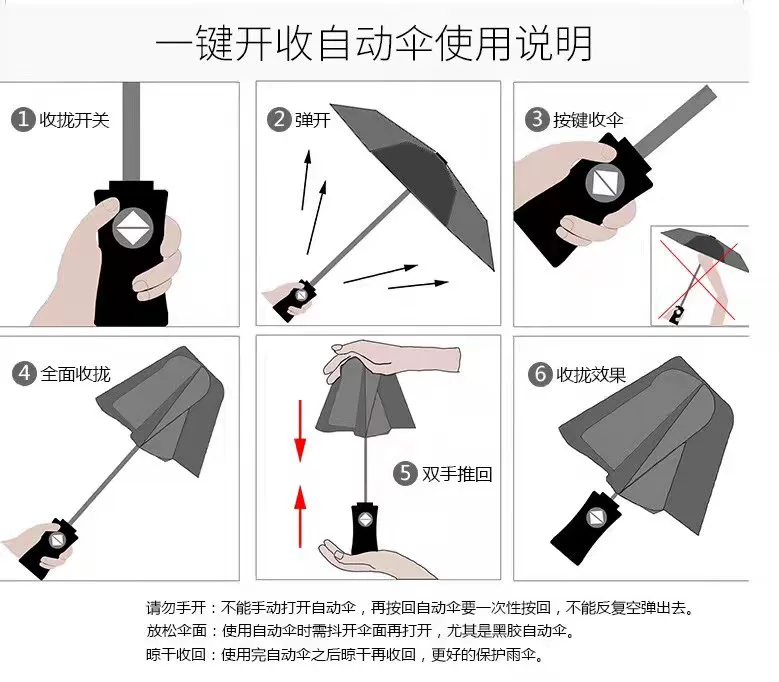 一键开收自动伞使用说明

1 收拢开关

2 弹开

3 按键收伞

4 全面收拢

5 双手推回

6 收拢效果

请勿手开：不能手动打开自动伞，再按回自动伞要一次性按回，不能反复空弹出去。
放松伞面：使用自动伞时需抖开伞面再打开，尤其是黑胶自动伞。
晾干收回：使用完自动伞之后晾干再收回，更好的保护雨伞。